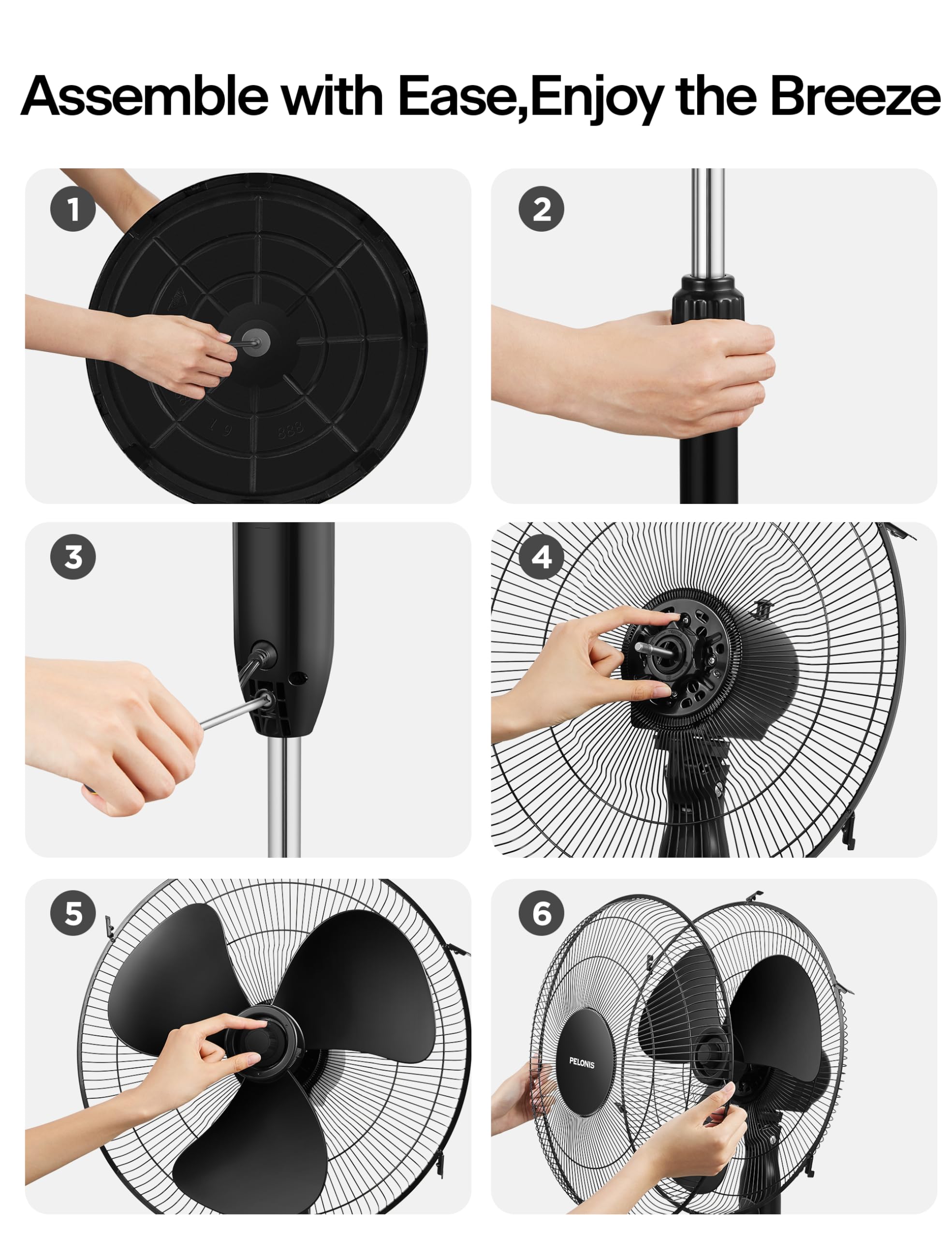 Assemble with Ease,Enjoy the Breeze

1

2

3

4

5

6

PELONIS