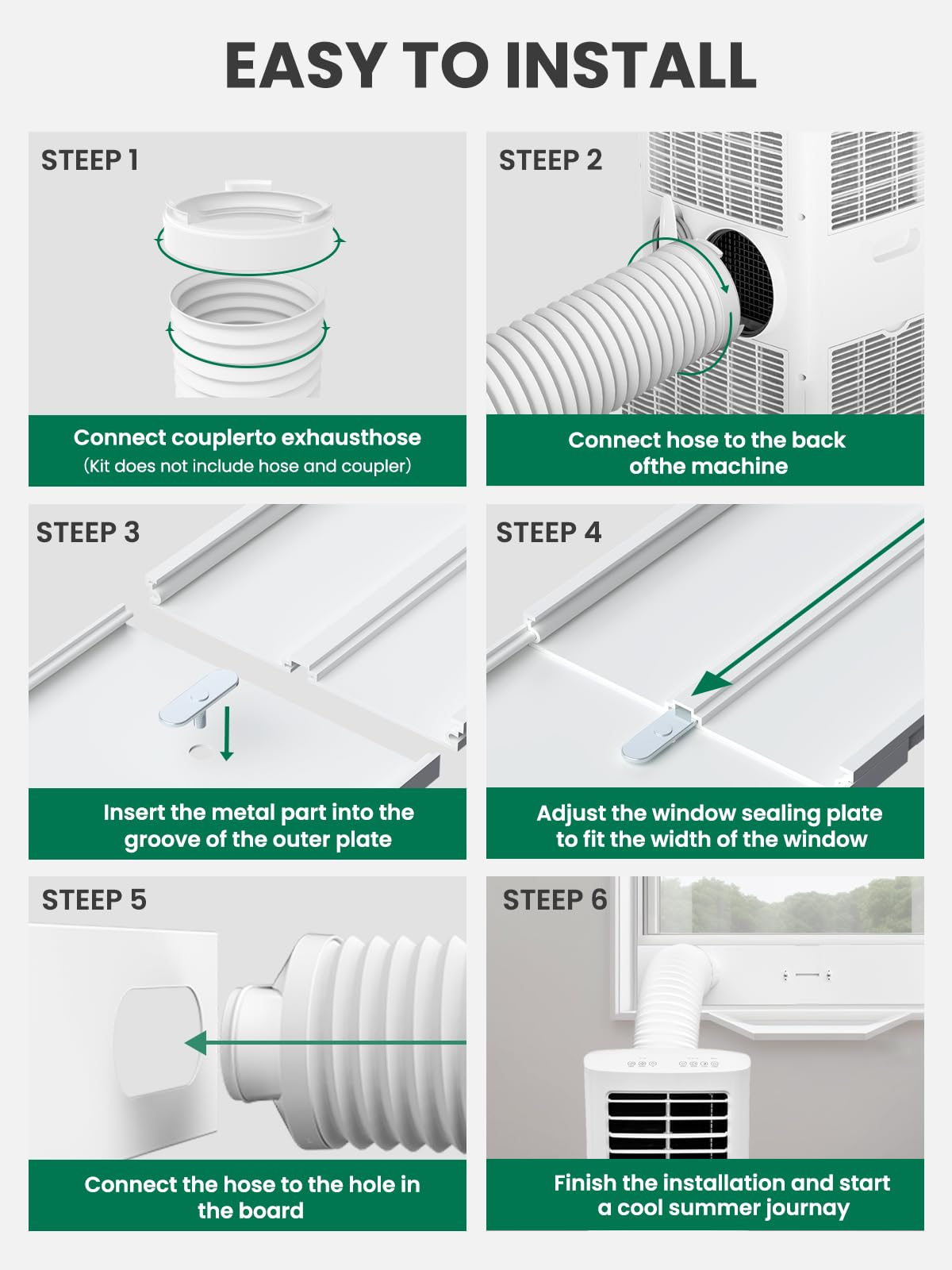 EASY TO INSTALL

STEEP 1

Connect couplerto exhausthose
(Kit does not include hose and coupler)

STEEP 2

Connect hose to the back ofthe machine

STEEP 3

Insert the metal part into the groove of the outer plate

STEEP 4

Adjust the window sealing plate to fit the width of the window

STEEP 5

Connect the hose to the hole in the board

STEEP 6

Finish the installation and start a cool summer journay