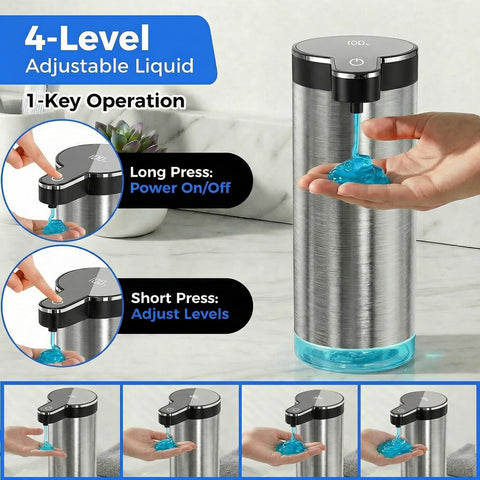 4-Level
Adjustable Liquid

1-Key Operation

Long Press:
Power On/Off

Short Press:
Adjust Levels