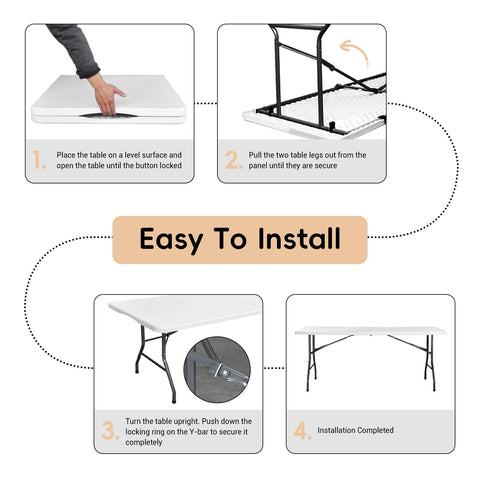 1. Place the table on a level surface and open the table until the button locked

2. Pull the two table legs out from the panel until they are secure

Easy To Install

3. Turn the table upright. Push down the locking ring on the Y-bar to secure it completely

4. Installation Completed