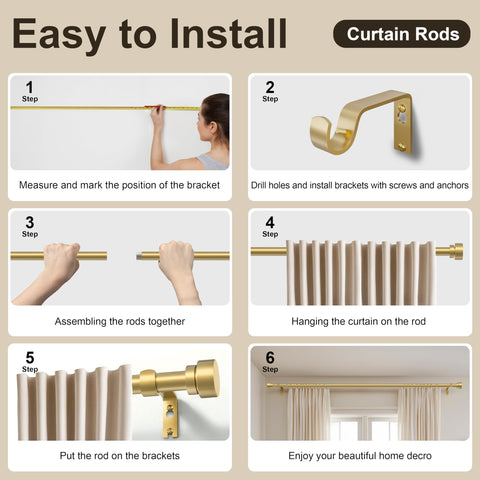 Easy to Install

Curtain Rods

1
Step

Measure and mark the position of the bracket

2
Step

Drill holes and install brackets with screws and anchors

3
Step

Assembling the rods together

4
Step

Hanging the curtain on the rod

5
Step

Put the rod on the brackets

6
Step

Enjoy your beautiful home decro