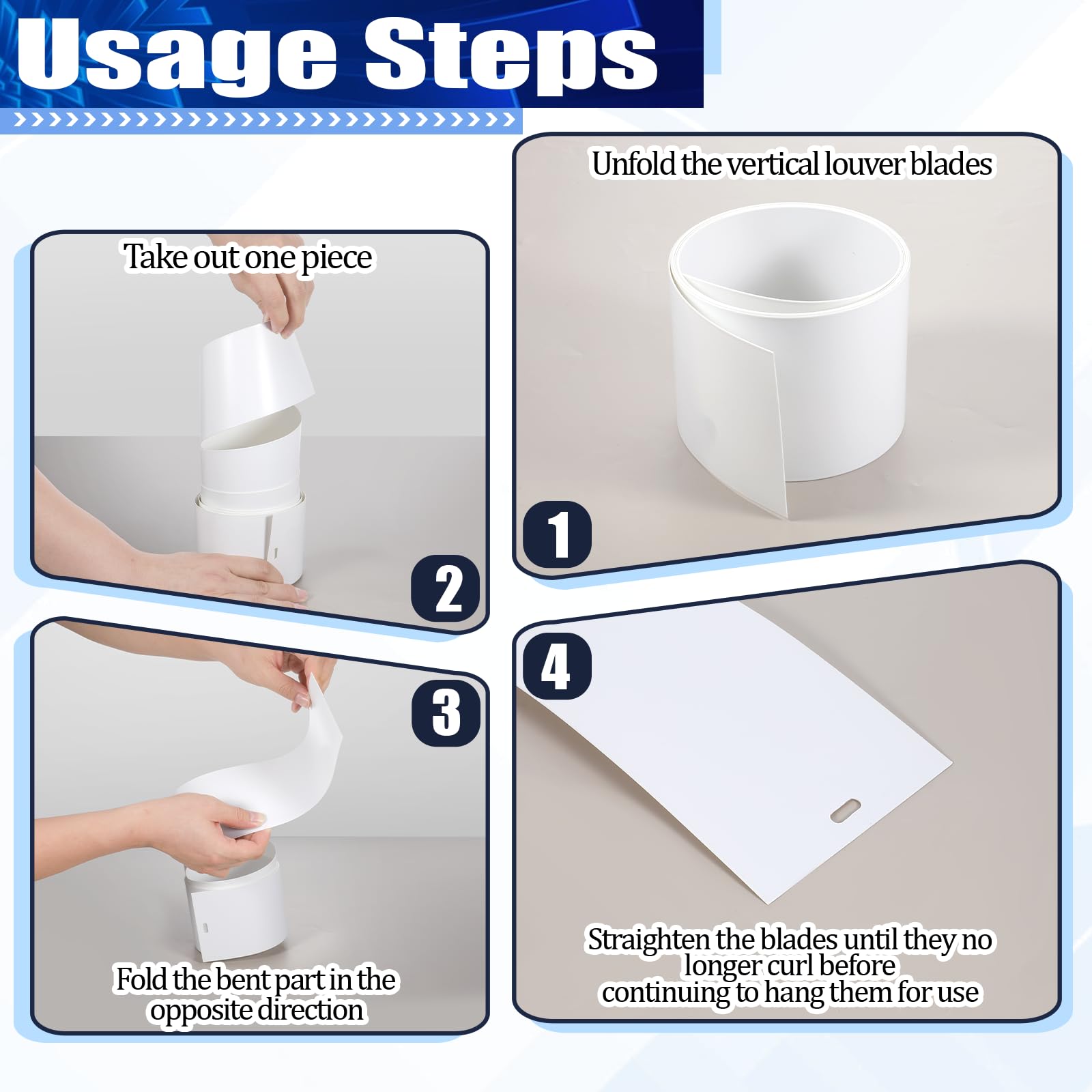 Usage Steps

Unfold the vertical louver blades

1

Take out one piece

2

3

Fold the bent part in the opposite direction

4

Straighten the blades until they no longer curl before continuing to hang them for use