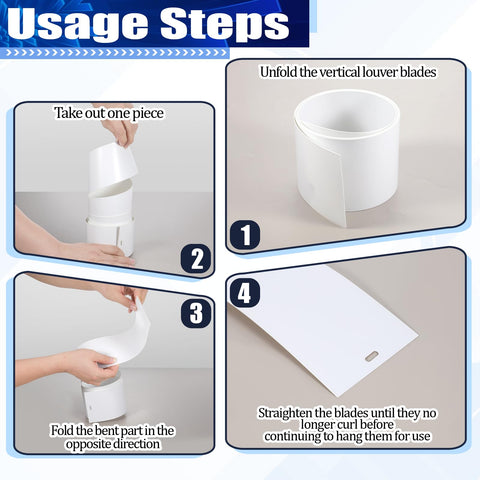 Usage Steps

Unfold the vertical louver blades

1

Take out one piece

2

3

Fold the bent part in the opposite direction

4

Straighten the blades until they no longer curl before continuing to hang them for use