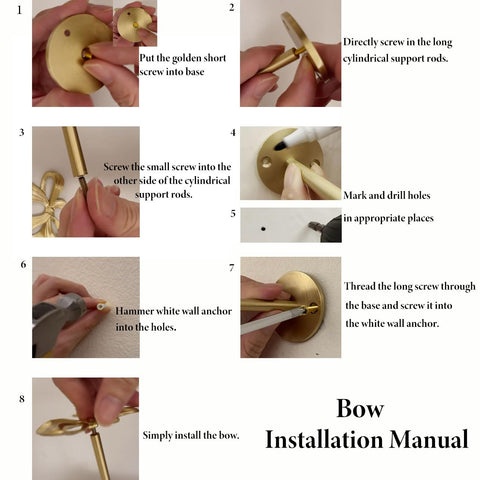 1

Put the golden short screw into base

2

Directly screw in the long cylindrical support rods.

3

Screw the small screw into the other side of the cylindrical support rods.

4

Mark and drill holes

5

in appropriate places

6

Hammer white wall anchor into the holes.

7

Thread the long screw through the base and screw it into the white wall anchor.

8

Simply install the bow.

Bow
Installation Manual