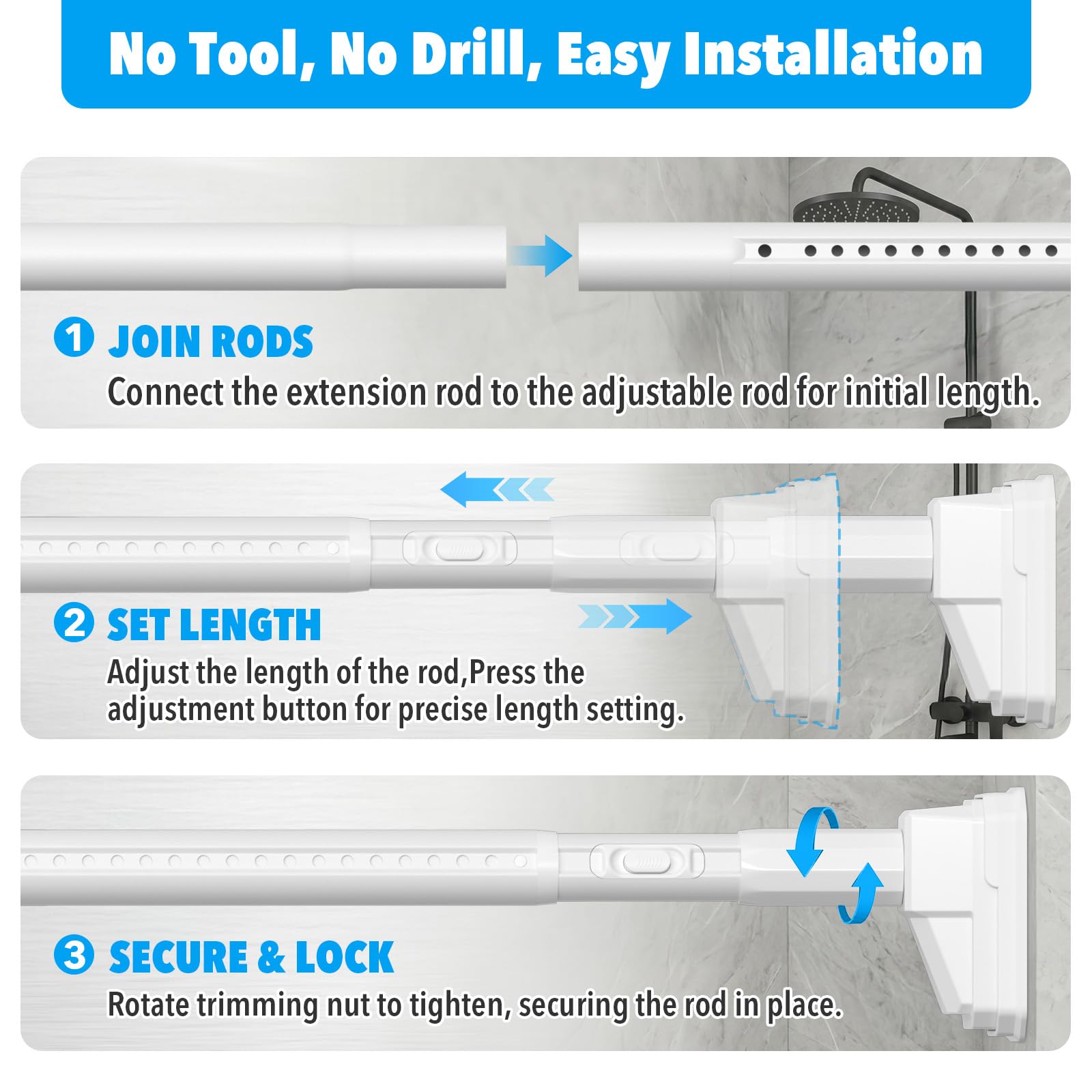 No Tool, No Drill, Easy Installation

1 JOIN RODS
Connect the extension rod to the adjustable rod for initial length.

2 SET LENGTH
Adjust the length of the rod,Press the adjustment button for precise length setting.

3 SECURE & LOCK
Rotate trimming nut to tighten, securing the rod in place.