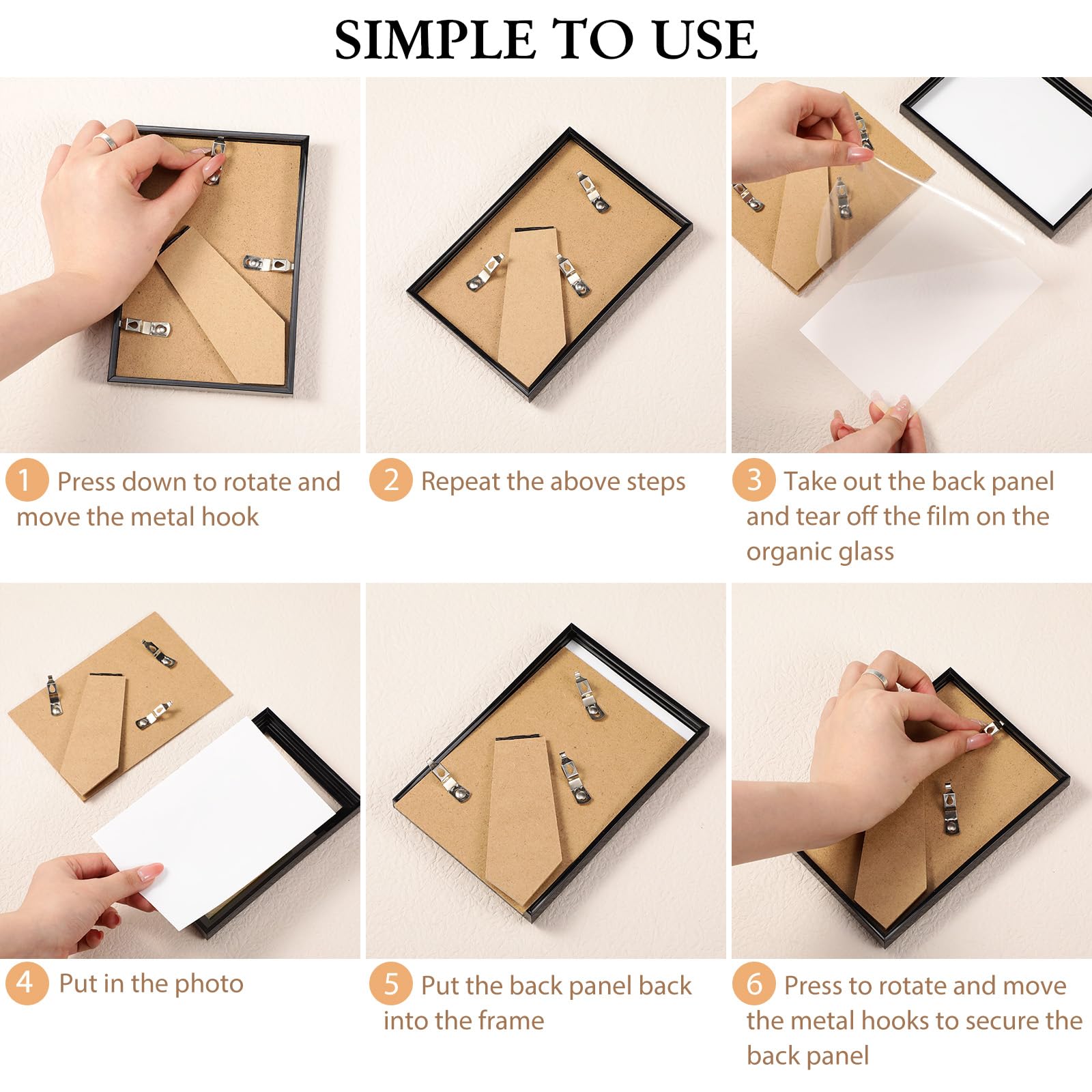 SIMPLE TO USE

1 Press down to rotate and move the metal hook

2 Repeat the above steps

3 Take out the back panel and tear off the film on the organic glass

4 Put in the photo

5 Put the back panel back into the frame

6 Press to rotate and move the metal hooks to secure the back panel