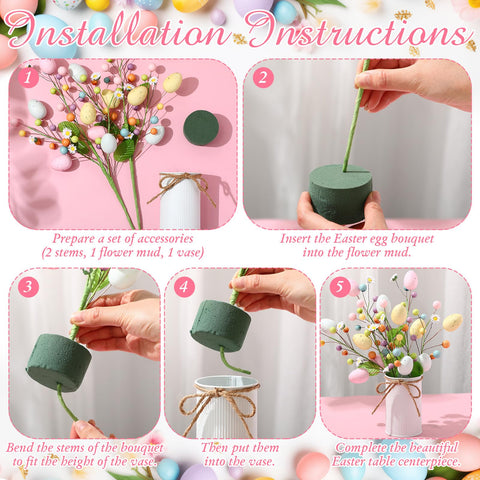 Installation Instructions

1

Prepare a set of accessories (2 stems, 1 flower mud, 1 vase)

2

Insert the Easter egg bouquet into the flower mud.

3

Bend the stems of the bouquet to fit the height of the vase.

4

Then put them into the vase.

5

Complete the beautiful Easter table centerpiece.