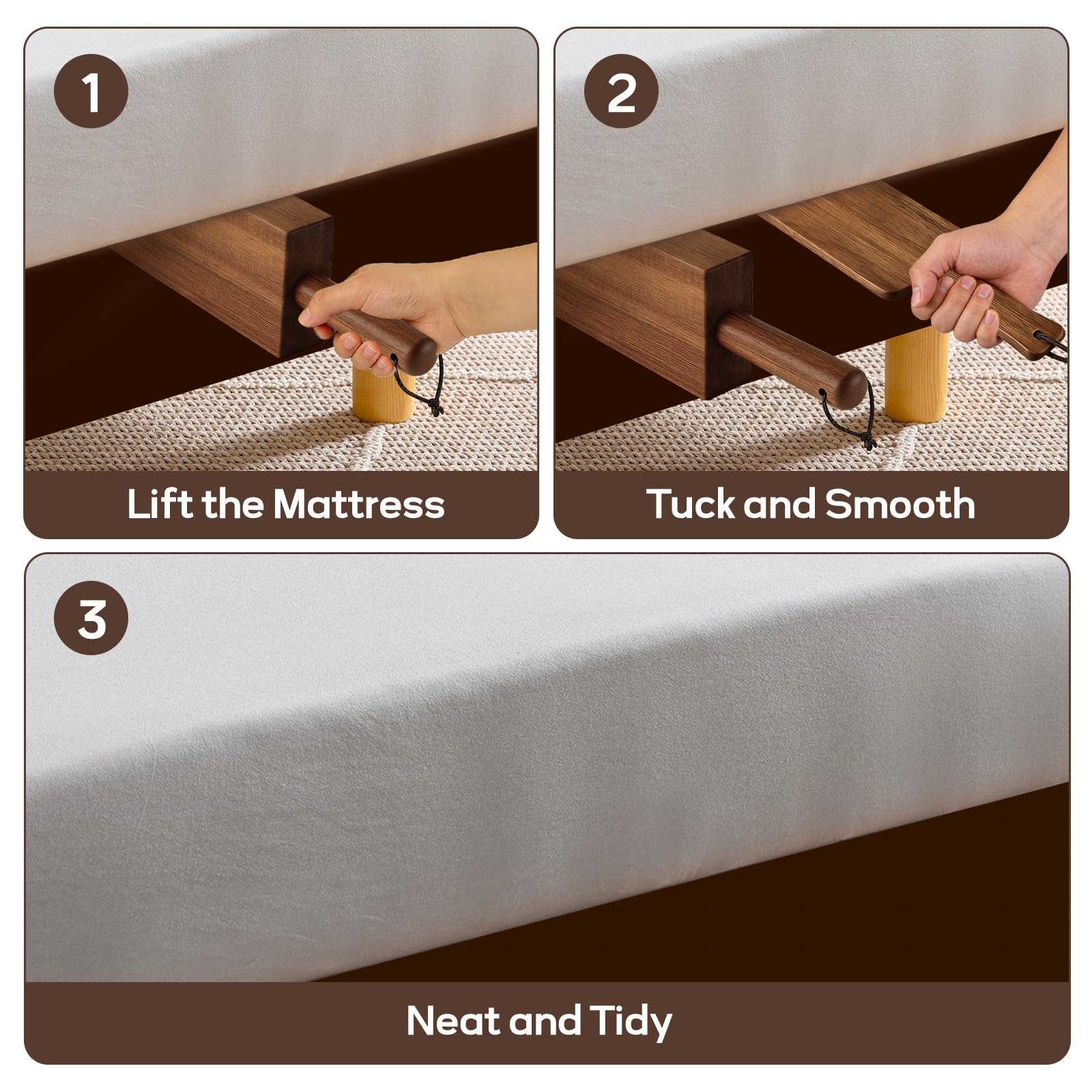 1

Lift the Mattress

2

Tuck and Smooth

3

Neat and Tidy