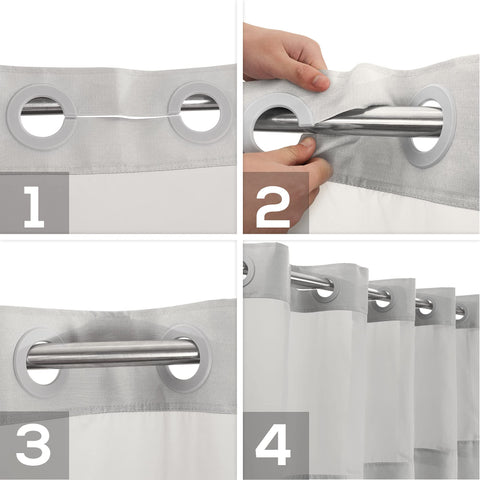 1

2

3

4