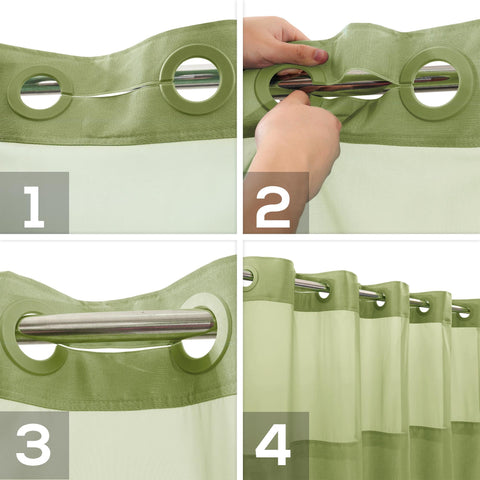 1

2

3

4