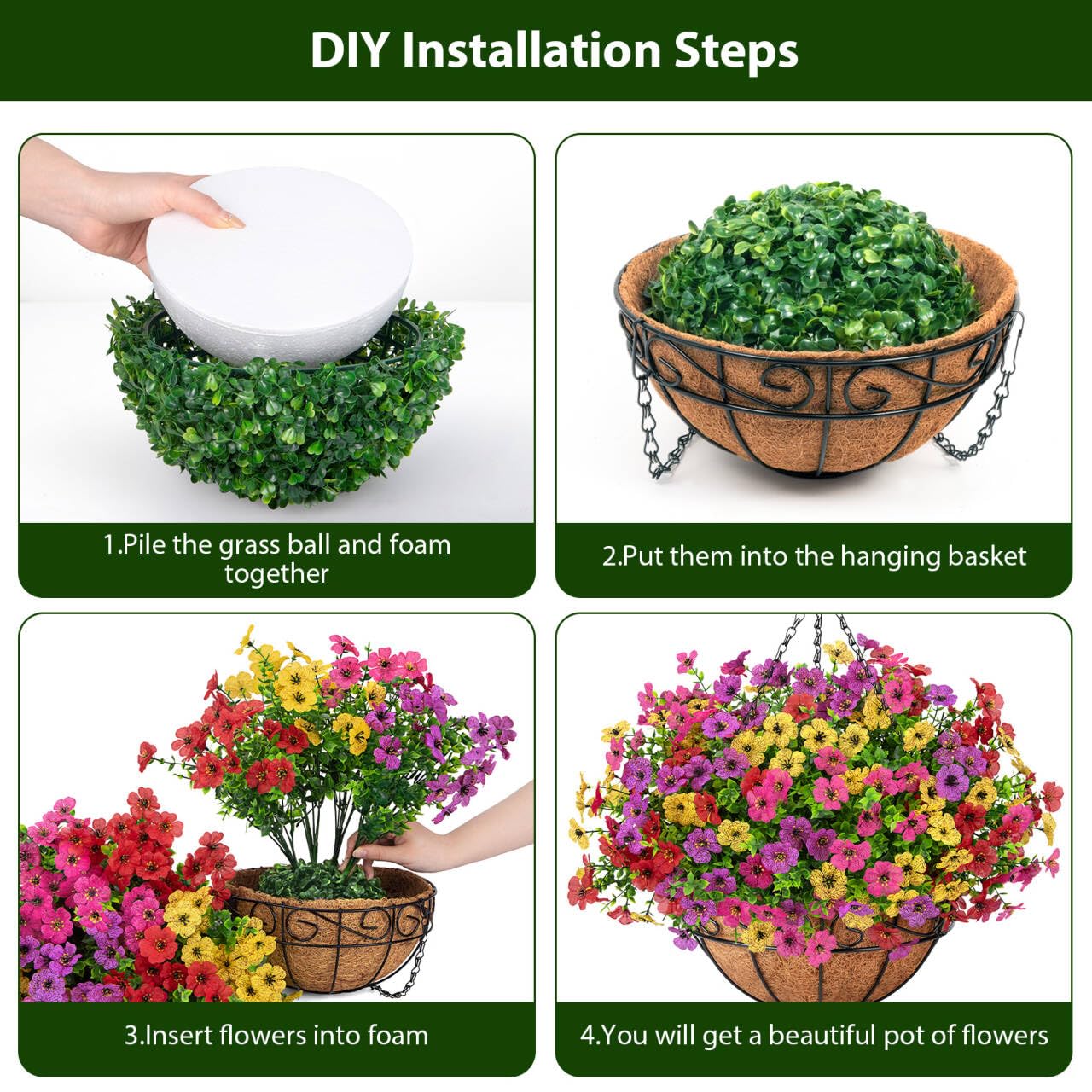 DIY Installation Steps

1.Pile the grass ball and foam together

2.Put them into the hanging basket

3.Insert flowers into foam

4.You will get a beautiful pot of flowers