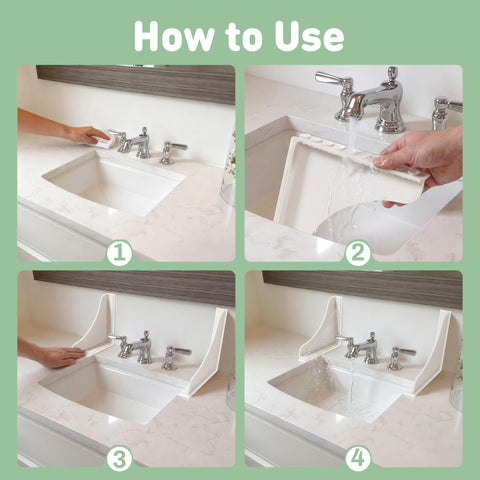 How to Use

1

2

3

4