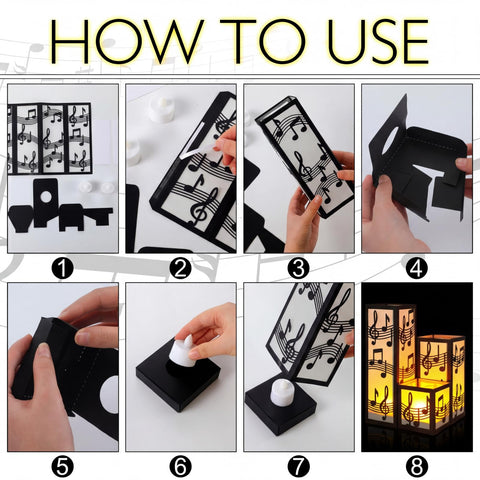 HOW TO USE

1

2

3

4

5

6

7

8