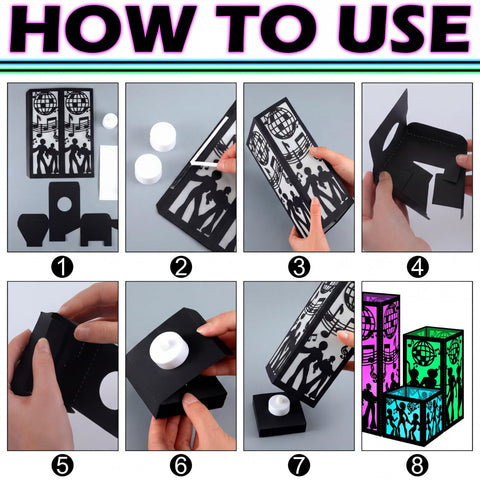 HOW TO USE

1

2

3

4

5

6

7

8