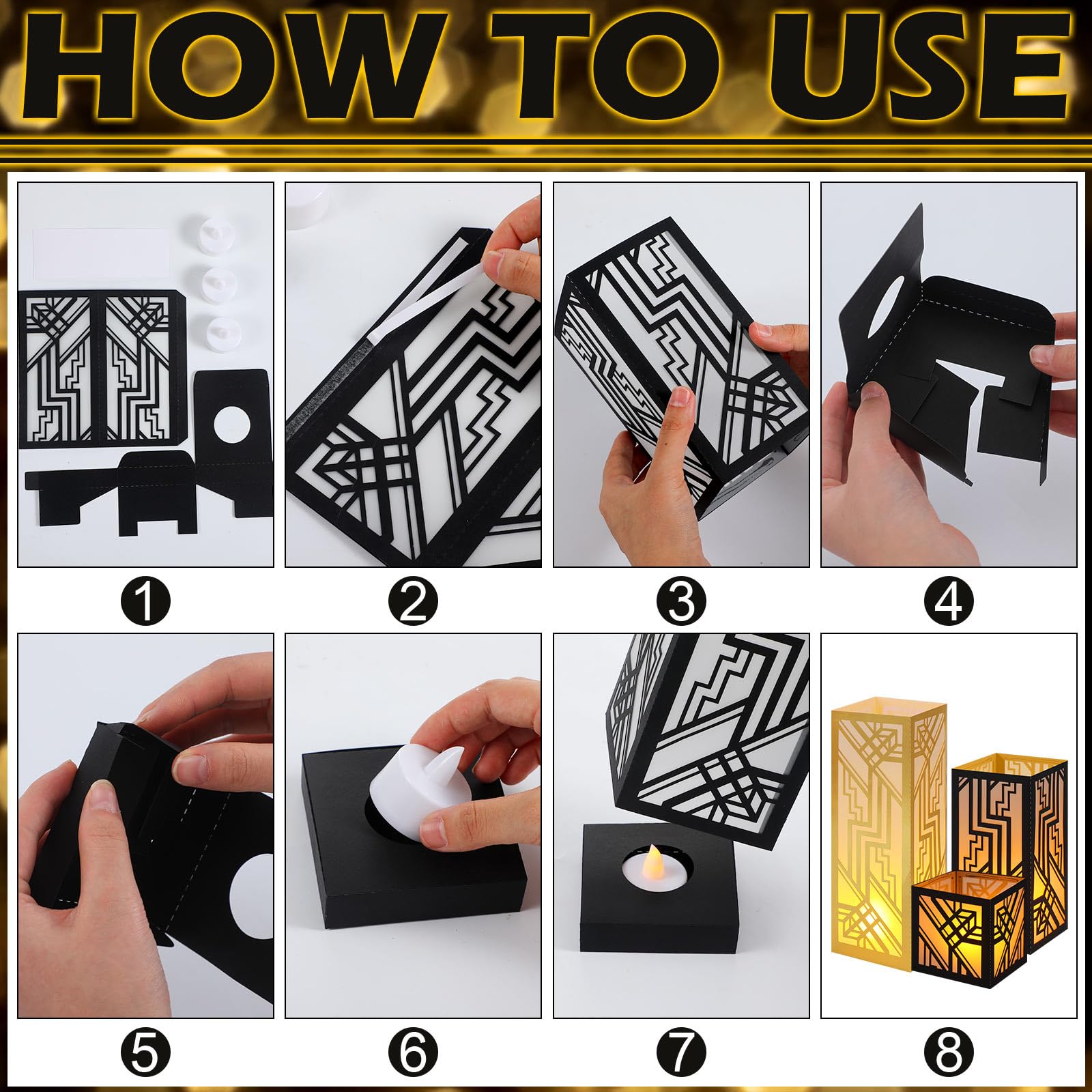 HOW TO USE

1

2

3

4

5

6

7

8