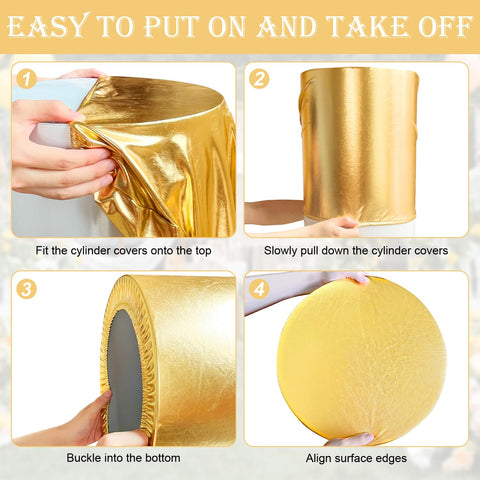 EASY TO PUT ON AND TAKE OFF

1

Fit the cylinder covers onto the top

2

Slowly pull down the cylinder covers

3

Buckle into the bottom

4

Align surface edges