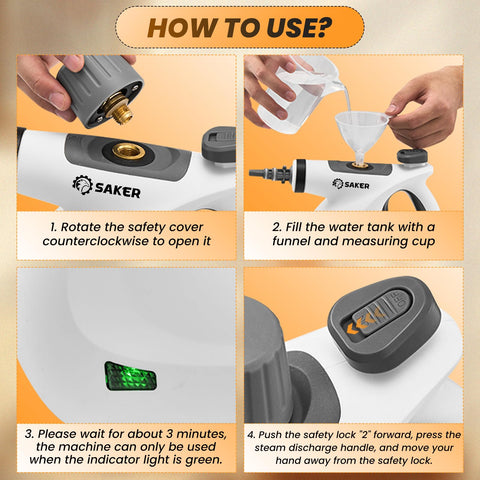 HOW TO USE?

SAKER

1. Rotate the safety cover counterclockwise to open it

SAKER

2. Fill the water tank with a funnel and measuring cup

3. Please wait for about 3 minutes, the machine can only be used when the indicator light is green.

OFF

4. Push the safety lock "2" forward, press the steam discharge handle, and move your hand away from the safety lock.