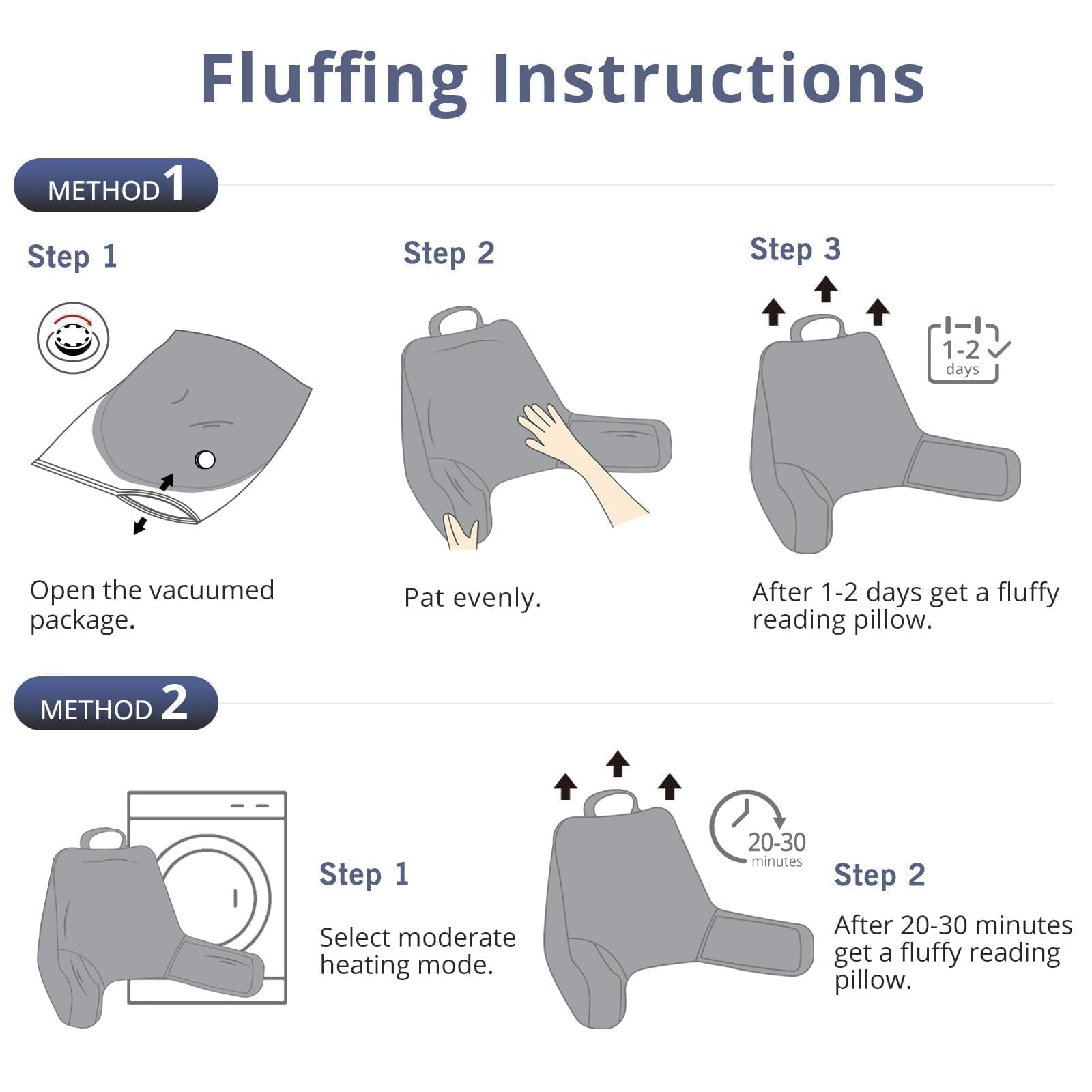 Fluffing Instructions

METHOD 1

Step 1

Open the vacuumed package.

Step 2

Pat evenly.

Step 3

1-2 days

After 1-2 days get a fluffy reading pillow.

METHOD 2

Step 1

Select moderate heating mode.

20-30 minutes

Step 2

After 20-30 minutes get a fluffy reading pillow.