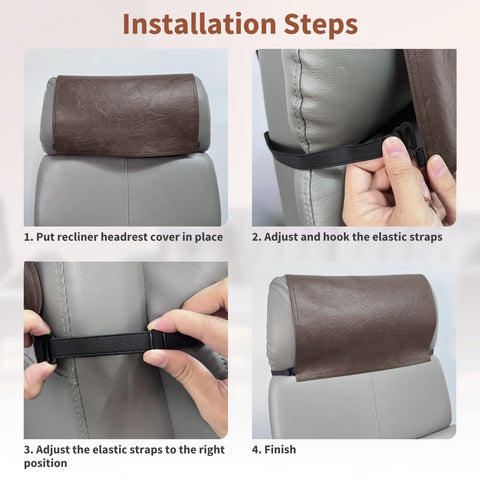 Installation Steps

1. Put recliner headrest cover in place

2. Adjust and hook the elastic straps

3. Adjust the elastic straps to the right position

4. Finish