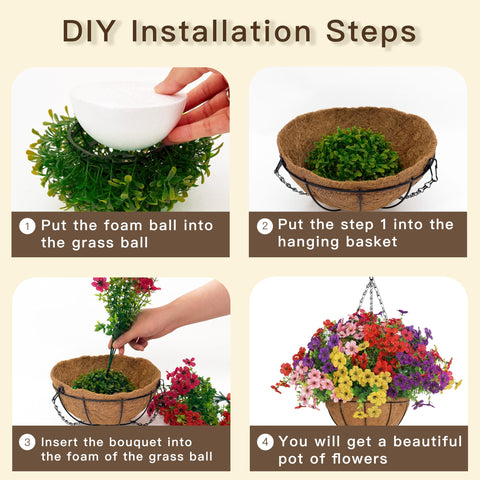 DIY Installation Steps

1 Put the foam ball into the grass ball

2 Put the step 1 into the hanging basket

3 Insert the bouquet into the foam of the grass ball

4 You will get a beautiful pot of flowers