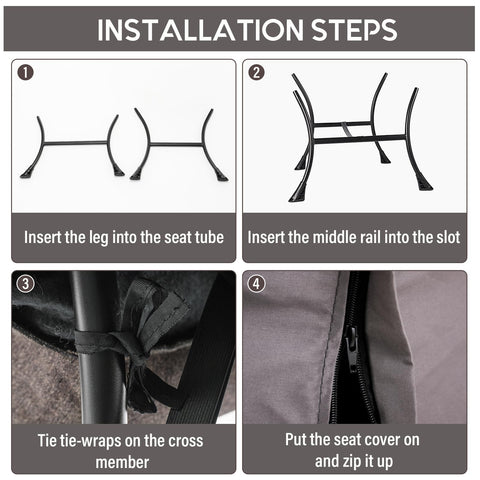 INSTALLATION STEPS

1
Insert the leg into the seat tube

2
Insert the middle rail into the slot

3
Tie tie-wraps on the cross member

4
Put the seat cover on and zip it up