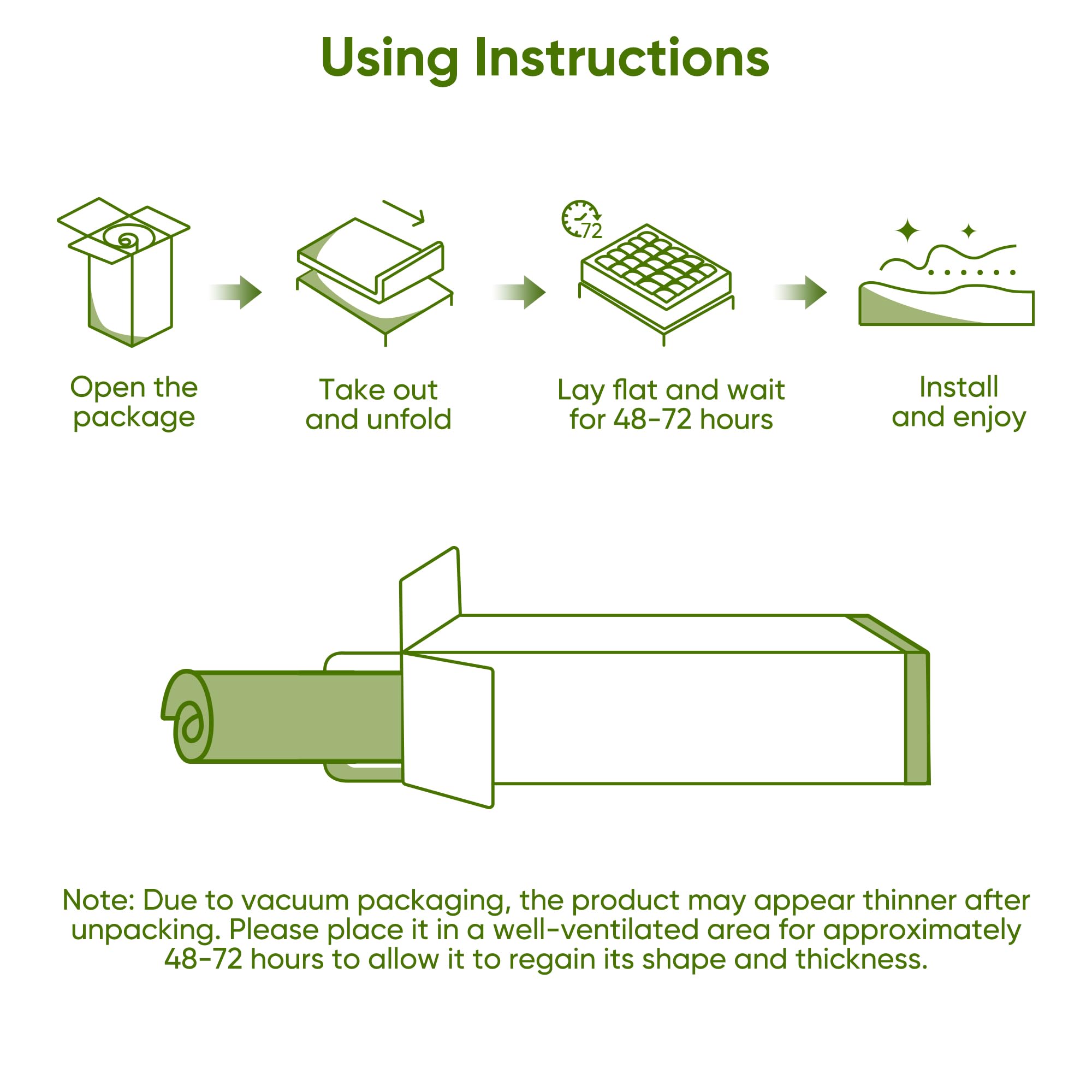 Using Instructions

72

Open the package

Take out and unfold

Lay flat and wait for 48-72 hours

Install and enjoy

Note: Due to vacuum packaging, the product may appear thinner after unpacking. Please place it in a well-ventilated area for approximately 48-72 hours to allow it to regain its shape and thickness.