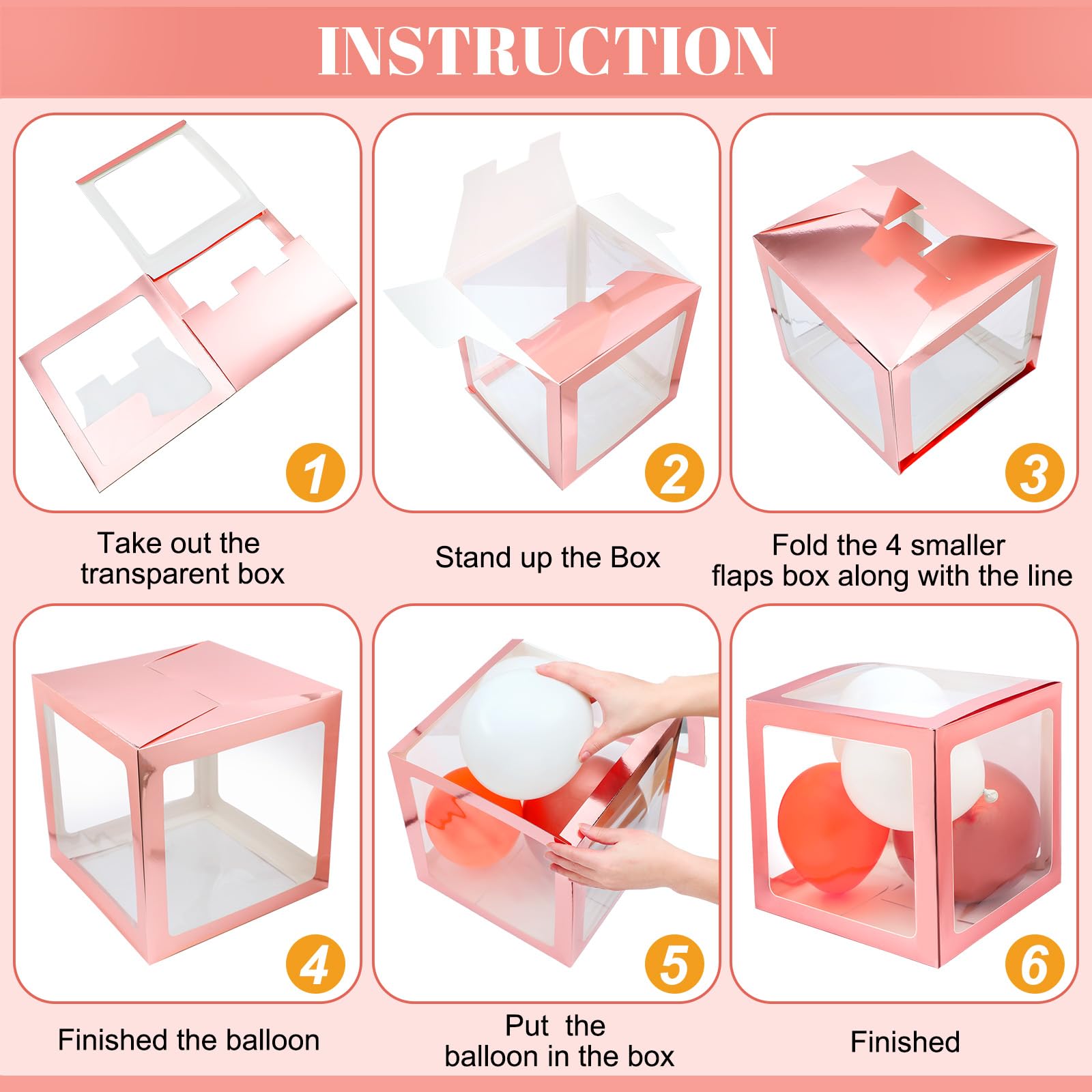 INSTRUCTION

1

Take out the transparent box

2

Stand up the Box

3

Fold the 4 smaller flaps box along with the line

4

Finished the balloon

5

Put the balloon in the box

6

Finished