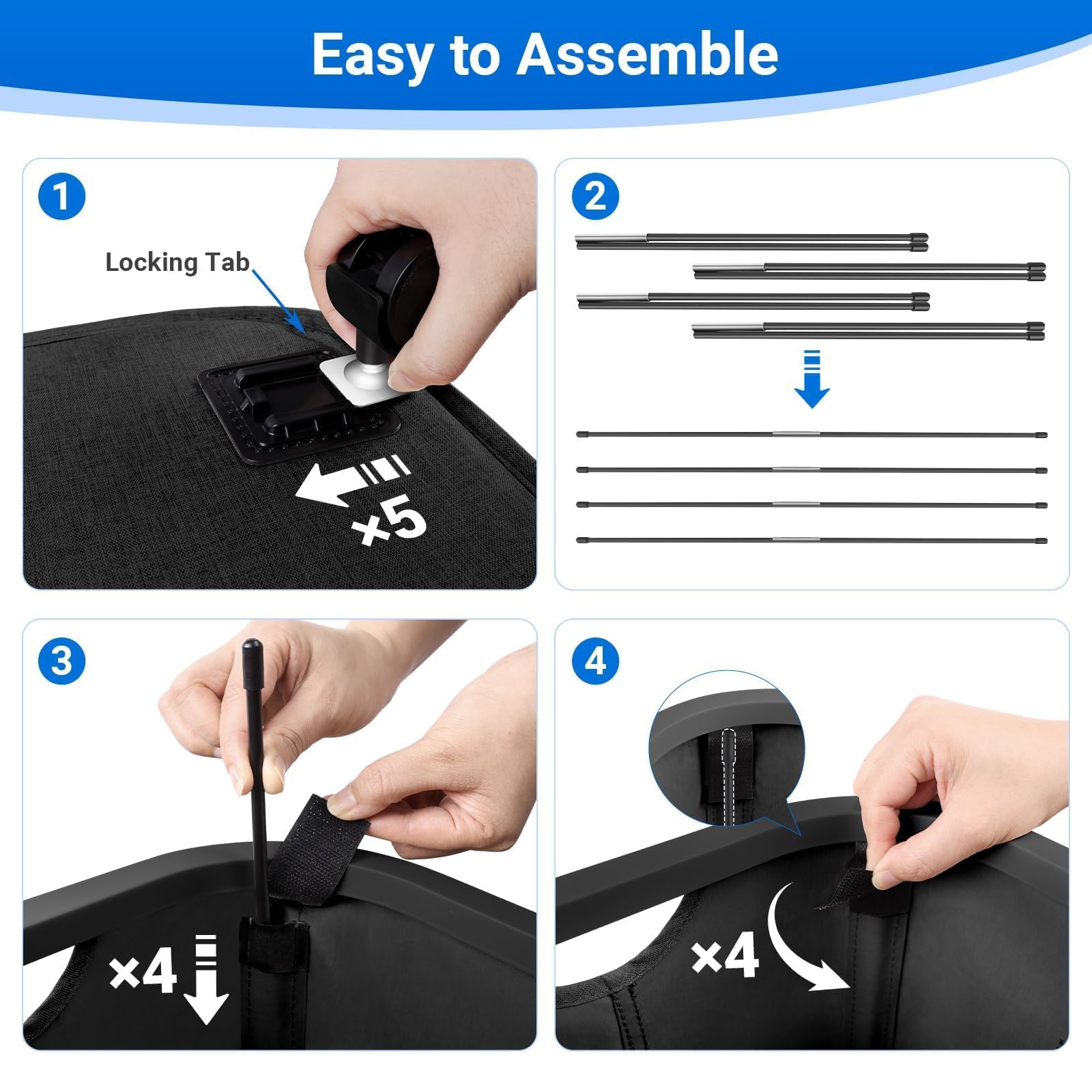 Easy to Assemble

1

Locking Tab

×5

2

3

×4

4

×4