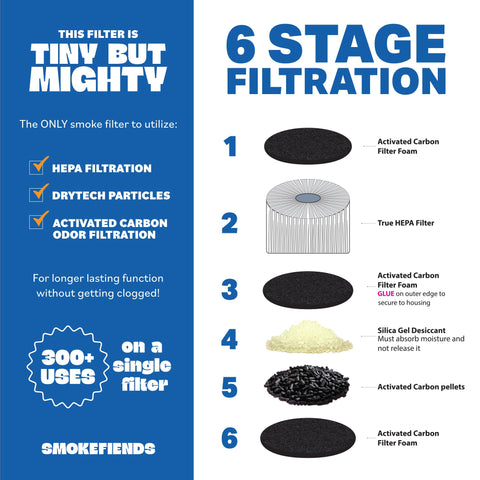 THIS FILTER IS
TINY BUT MIGHTY

The ONLY smoke filter to utilize:

HEPA FILTRATION

DRYTECH PARTICLES

ACTIVATED CARBON ODOR FILTRATION

For longer lasting function without getting clogged!

300+ USES on a single filter

SMOKEFIENDS

6 STAGE FILTRATION

1 Activated Carbon Filter Foam

2 True HEPA Filter

3 Activated Carbon Filter Foam
GLUE on outer edge to secure to housing

4 Silica Gel Desiccant
Must absorb moisture and not release it

5 Activated Carbon pellets

6 Activated Carbon Filter Foam