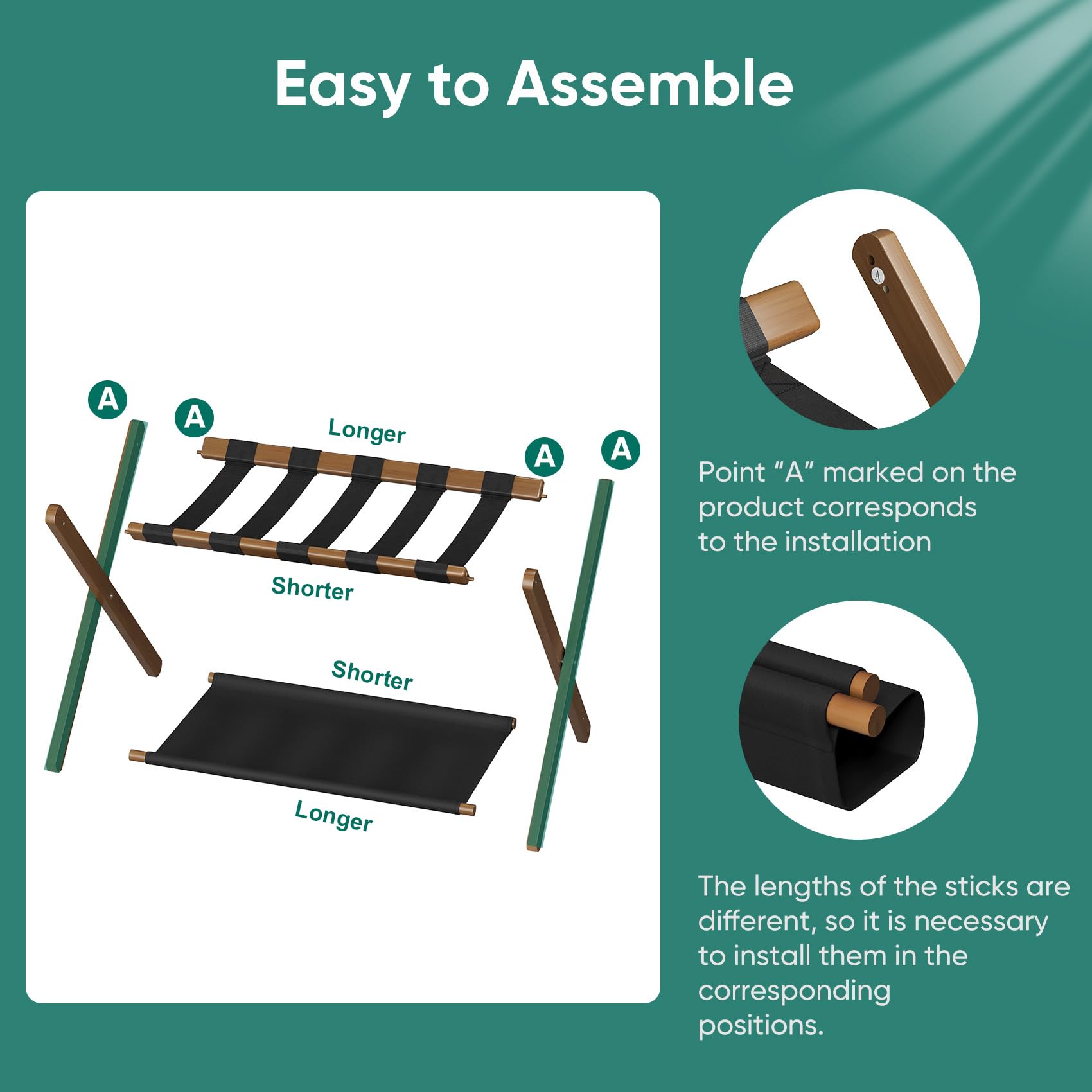 Easy to Assemble

A

A

Longer

A

A

Shorter

Shorter

Longer

A

Point “A” marked on the product corresponds to the installation

The lengths of the sticks are different, so it is necessary to install them in the corresponding positions.