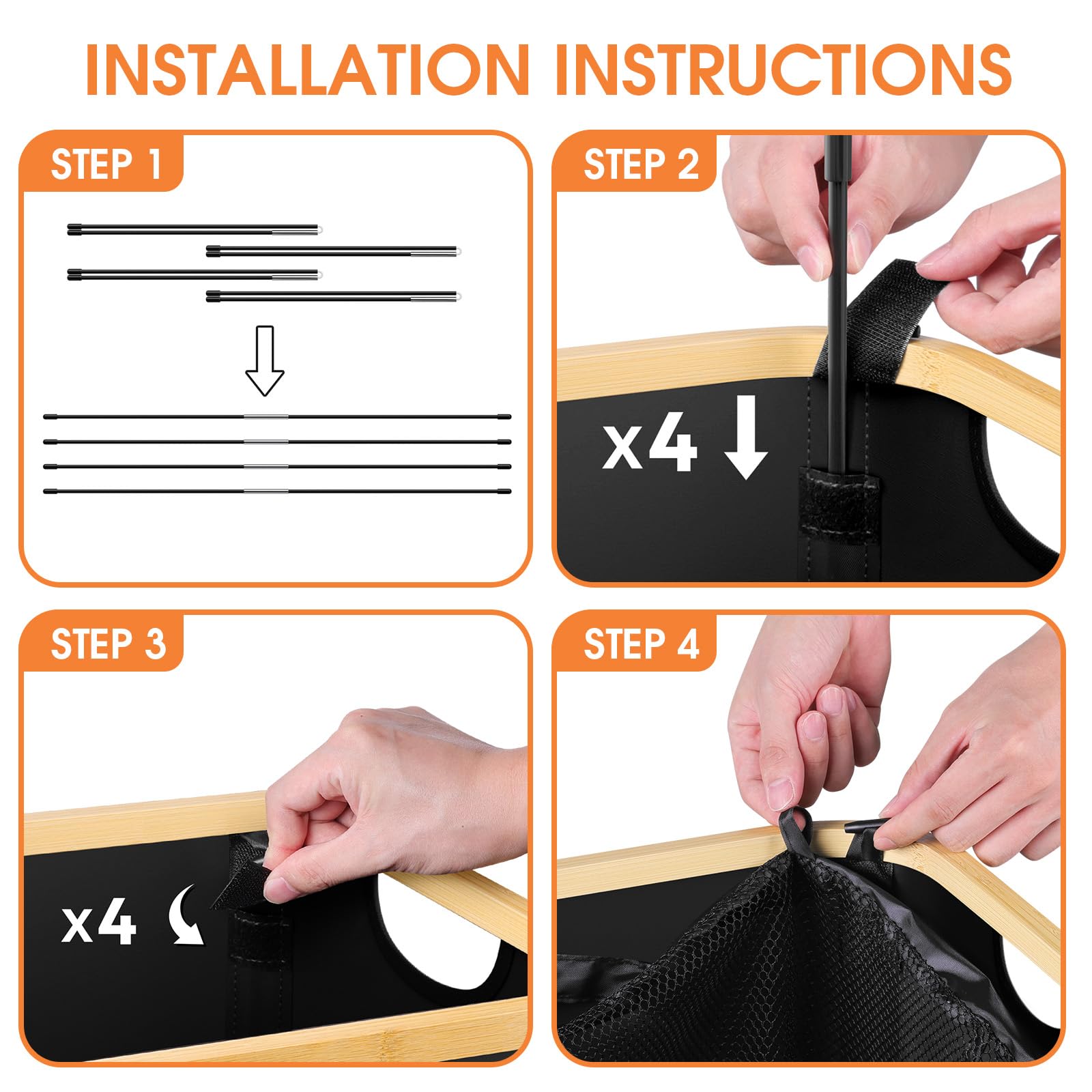 INSTALLATION INSTRUCTIONS

STEP 1

STEP 2

x4

STEP 3

x4

STEP 4