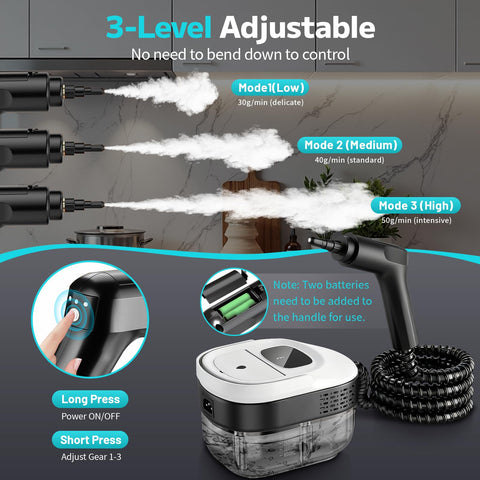 3-Level Adjustable

No need to bend down to control

Mode1(Low)
30g/min (delicate)

Mode 2 (Medium)
40g/min (standard)

Mode 3 (High)
50g/min (intensive)

Note: Two batteries need to be added to the handle for use.

Long Press
Power ON/OFF

Short Press
Adjust Gear 1-3