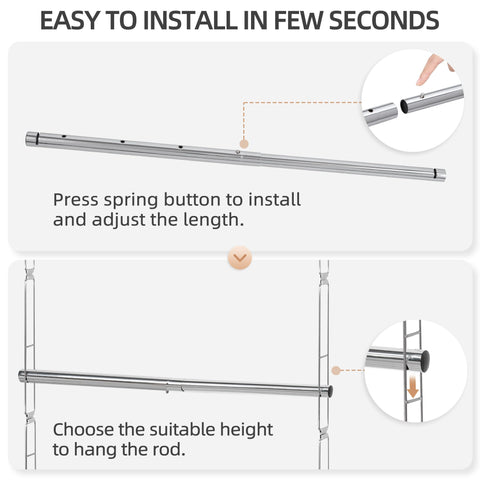 EASY TO INSTALL IN FEW SECONDS

Press spring button to install and adjust the length.

Choose the suitable height to hang the rod.