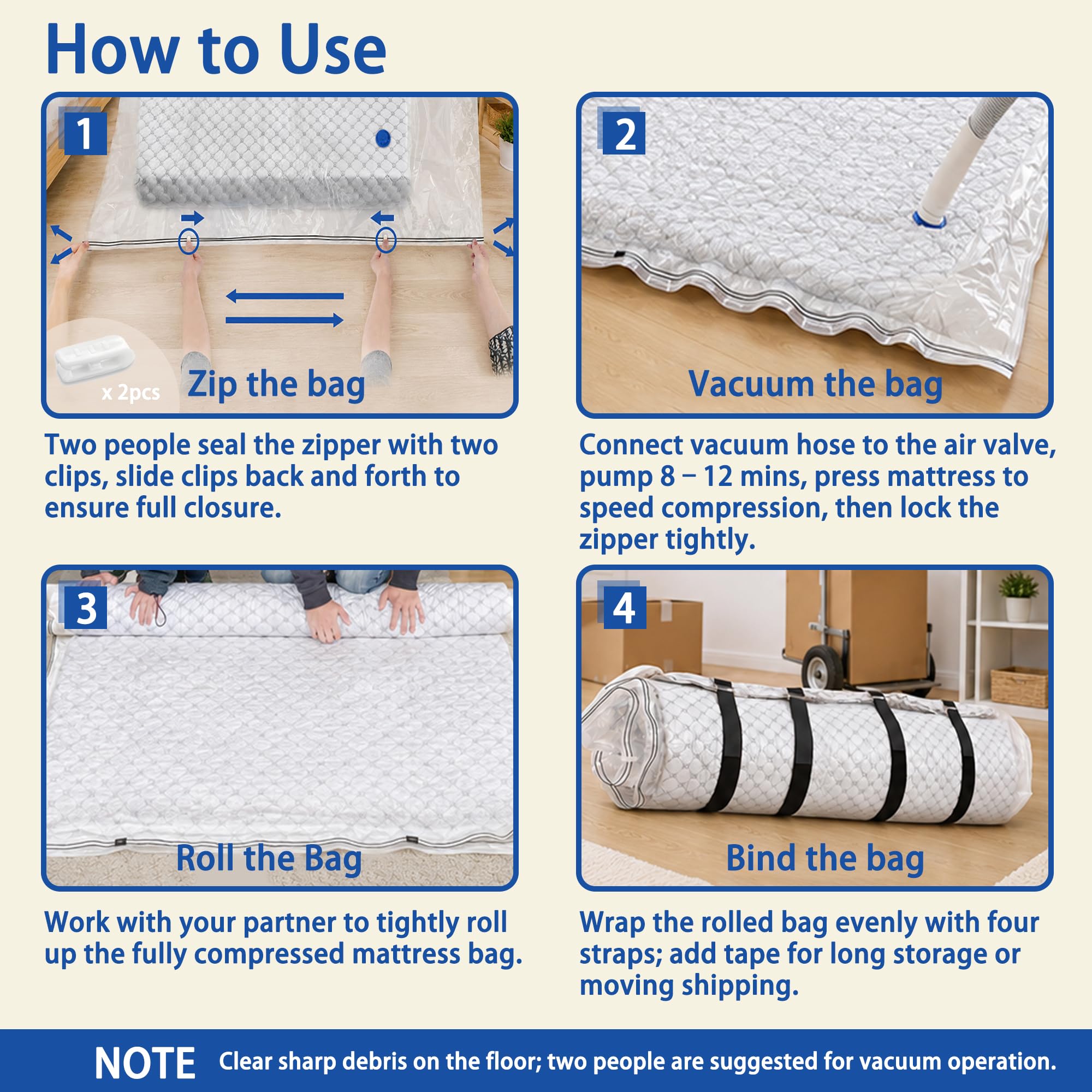 How to Use

1

x 2pcs

Zip the bag

Two people seal the zipper with two clips, slide clips back and forth to ensure full closure.

2

Vacuum the bag

Connect vacuum hose to the air valve, pump 8 – 12 mins, press mattress to speed compression, then lock the zipper tightly.

3

Roll the Bag

Work with your partner to tightly roll up the fully compressed mattress bag.

4

Bind the bag

Wrap the rolled bag evenly with four straps; add tape for long storage or moving shipping.

NOTE Clear sharp debris on the floor; two people are suggested for vacuum operation.