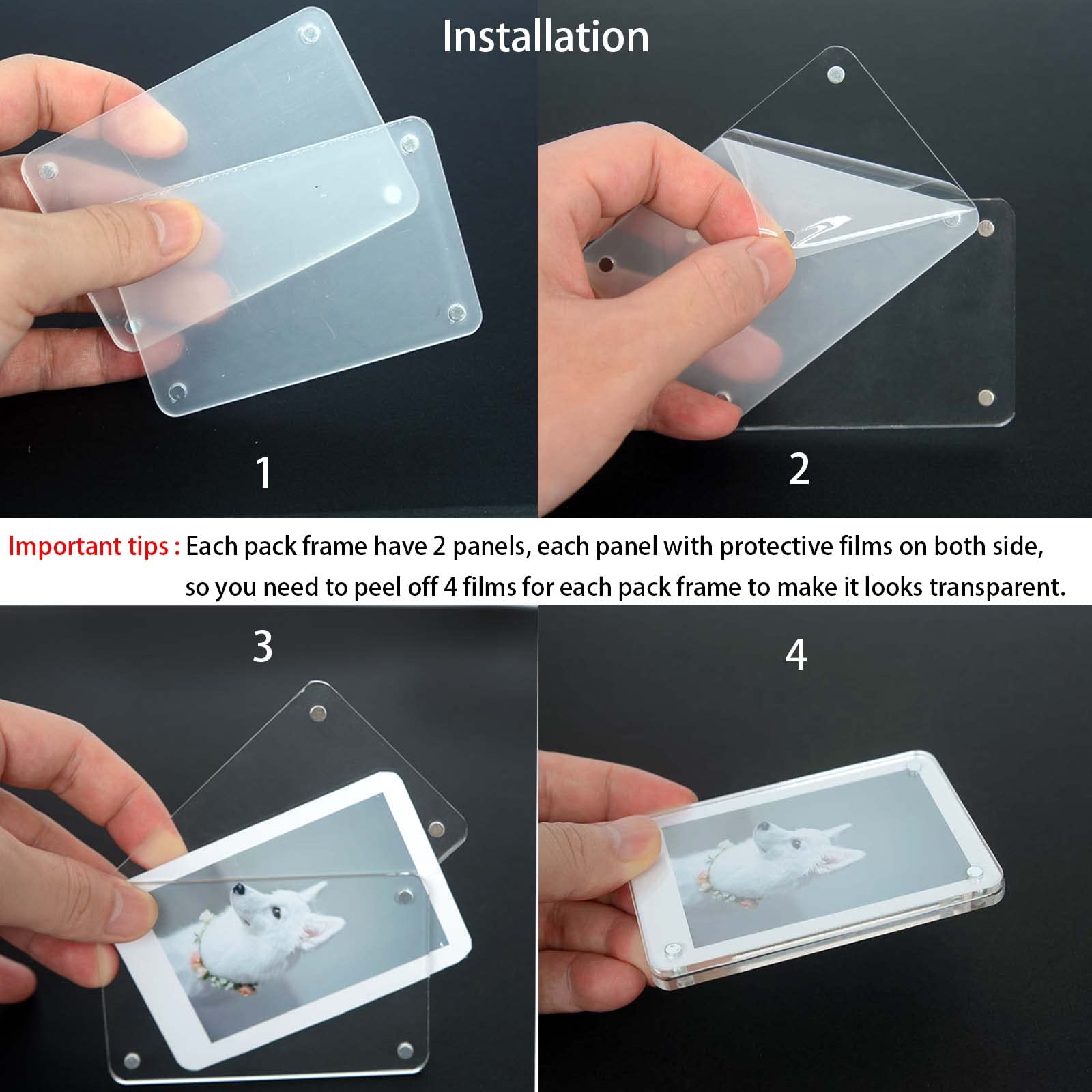 Installation

1

2

Important tips : Each pack frame have 2 panels, each panel with protective films on both side, so you need to peel off 4 films for each pack frame to make it looks transparent.

3

4