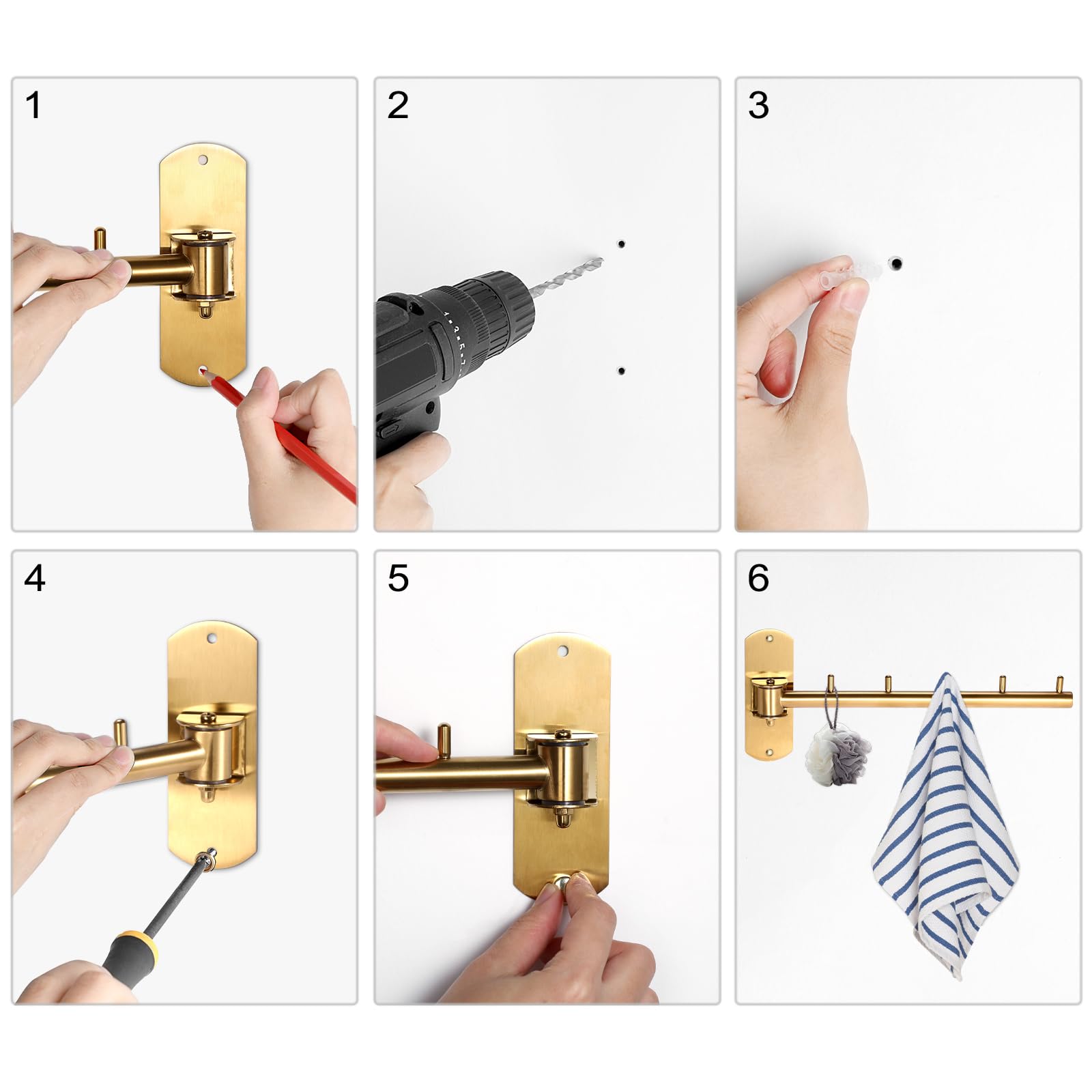 1

2

3

4

5

6