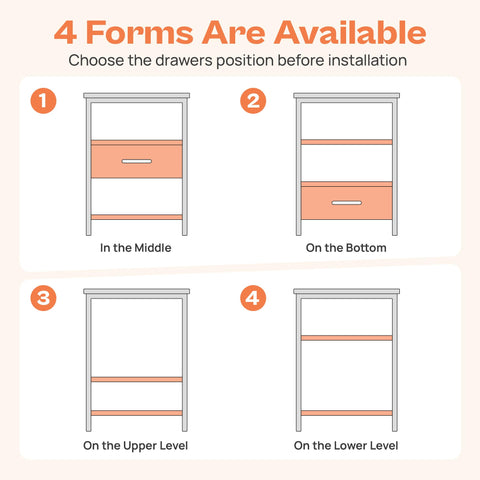 4 Forms Are Available

Choose the drawers position before installation

1

In the Middle

2

On the Bottom

3

On the Upper Level

4

On the Lower Level