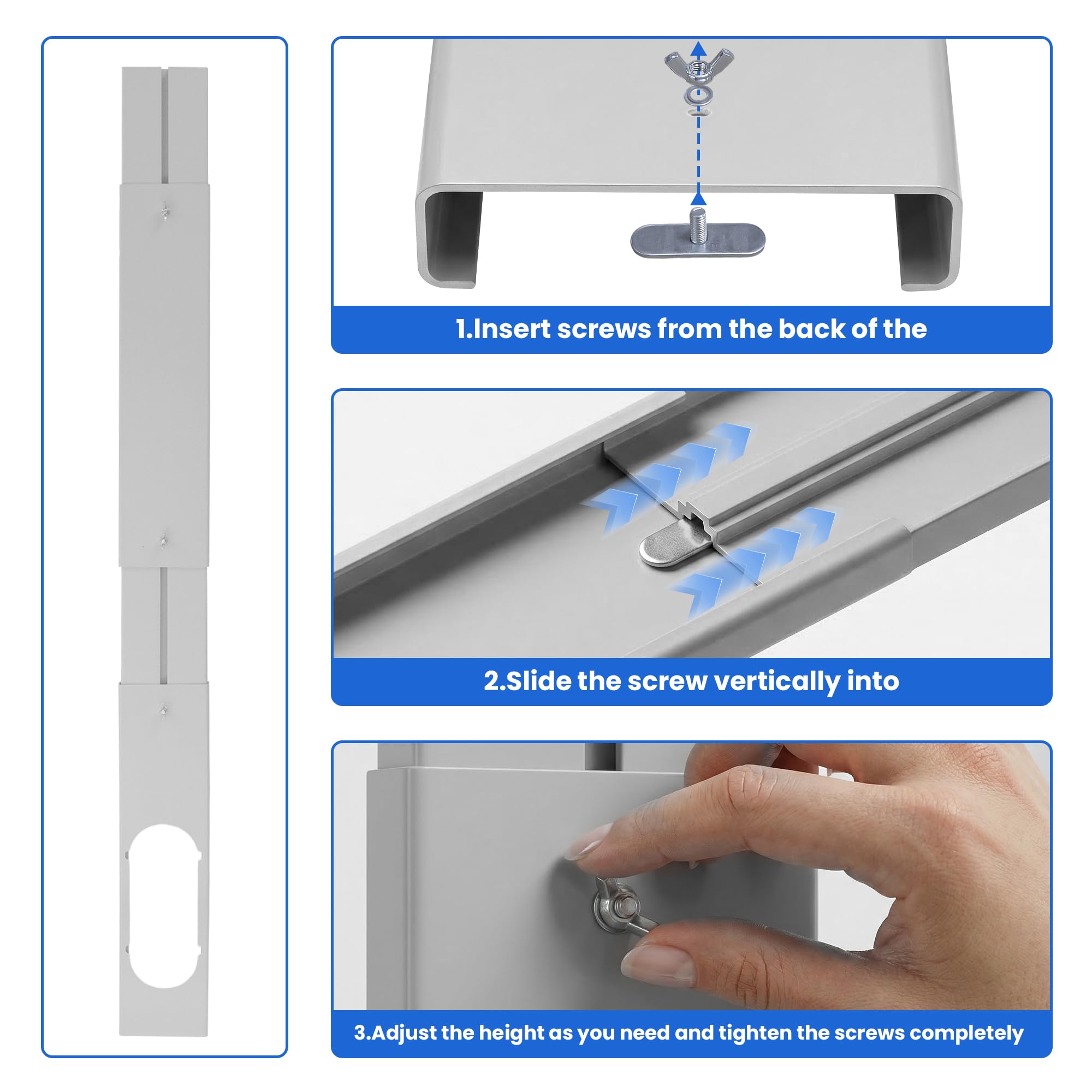 1.Insert screws from the back of the

2.Slide the screw vertically into

3.Adjust the height as you need and tighten the screws completely