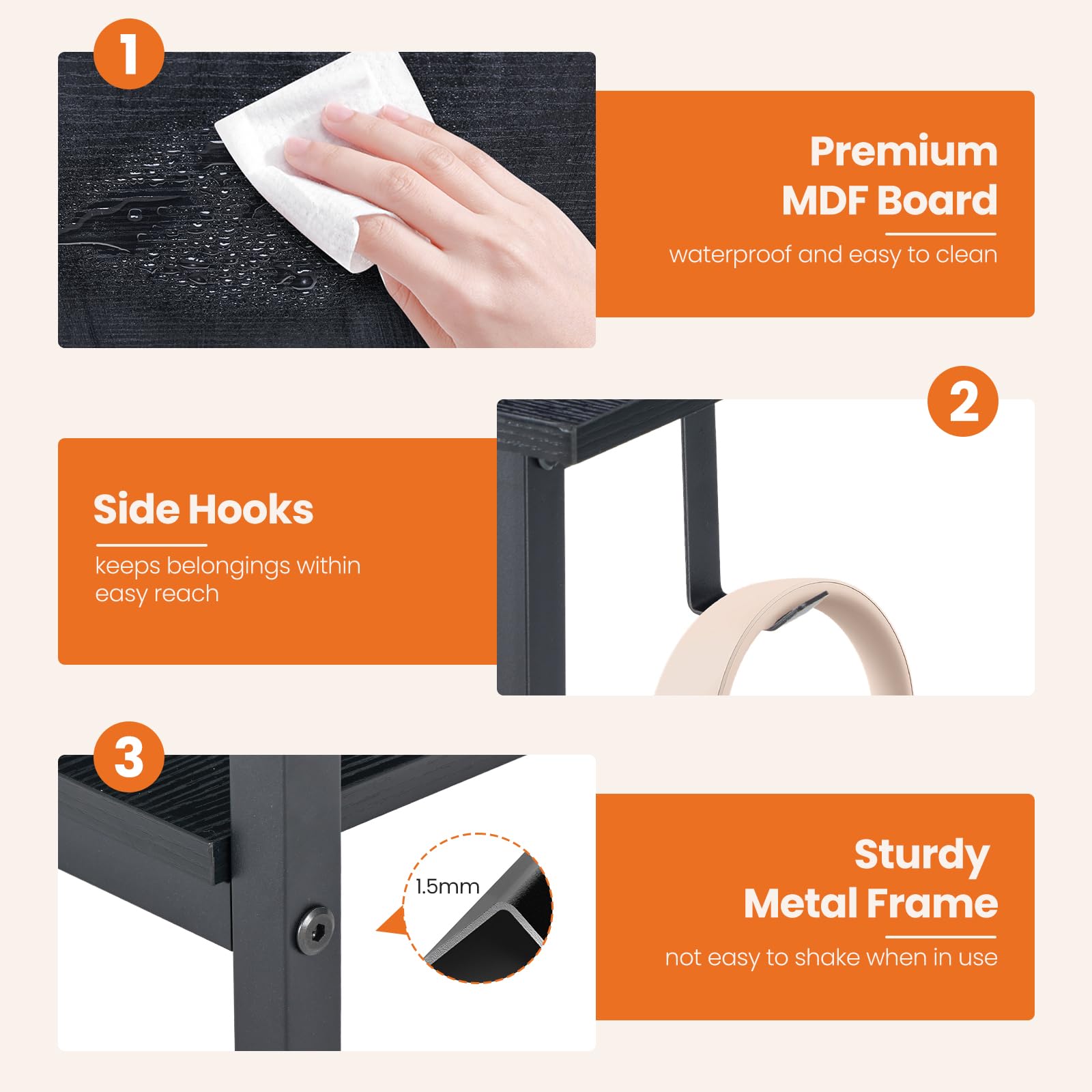 1

Premium MDF Board

waterproof and easy to clean

2

Side Hooks

keeps belongings within easy reach

3

1.5mm

Sturdy Metal Frame

not easy to shake when in use