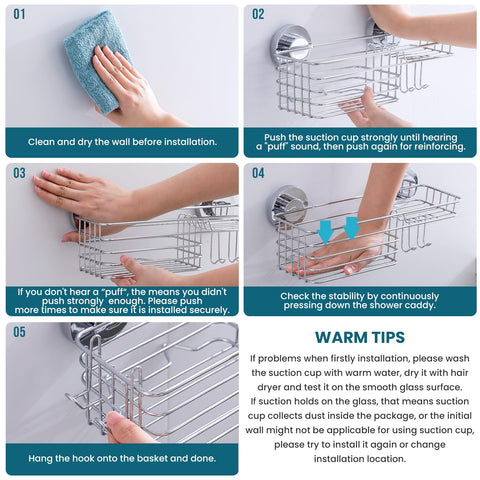 01

Clean and dry the wall before installation.

02

Push the suction cup strongly until hearing a "puff" sound, then push again for reinforcing.

03

If you don't hear a "puff", the means you didn't push strongly enough. Please push more times to make sure it is installed securely.

04

Check the stability by continuously pressing down the shower caddy.

05

Hang the hook onto the basket and done.

WARM TIPS

If problems when firstly installation, please wash the suction cup with warm water, dry it with hair dryer and test it on the smooth glass surface. If suction holds on the glass, that means suction cup collects dust inside the package, or the initial wall might not be applicable for using suction cup, please try to install it again or change installation location.