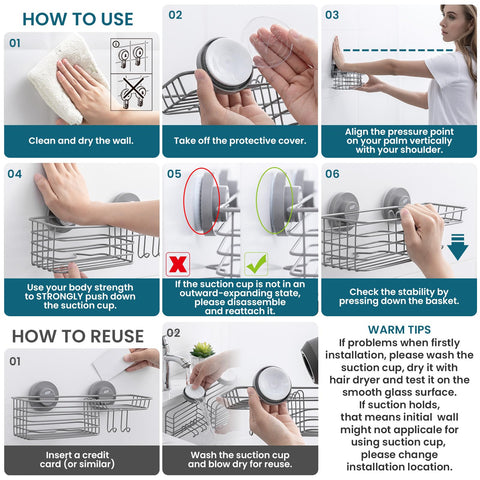 HOW TO USE

01

Clean and dry the wall.

02

Take off the protective cover.

03

Align the pressure point on your palm vertically with your shoulder.

04

Use your body strength to STRONGLY push down the suction cup.

05

If the suction cup is not in an outward-expanding state, please disassemble and reattach it.

06

Check the stability by pressing down the basket.

HOW TO REUSE

01

Insert a credit card (or similar)

02

Wash the suction cup and blow dry for reuse.

WARM TIPS

If problems when firstly installation, please wash the suction cup, dry it with hair dryer and test it on the smooth glass surface. If suction holds, that means initial wall might not applicale for using suction cup, please change installation location.