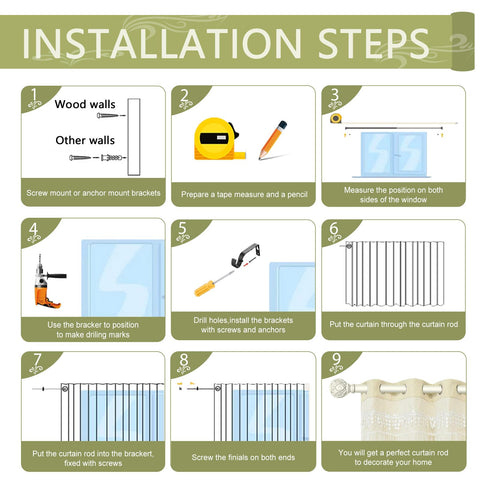 INSTALLATION STEPS

1
Wood walls
Other walls
Screw mount or anchor mount brackets

2
Prepare a tape measure and a pencil

3
Measure the position on both sides of the window

4
Use the bracker to position to make driling marks

5
Drill holes,install the brackets with screws and anchors

6
Put the curtain through the curtain rod

7
Put the curtain rod into the brackert, fixed with screws

8
Screw the finials on both ends

9
You will get a perfect curtain rod to decorate your home