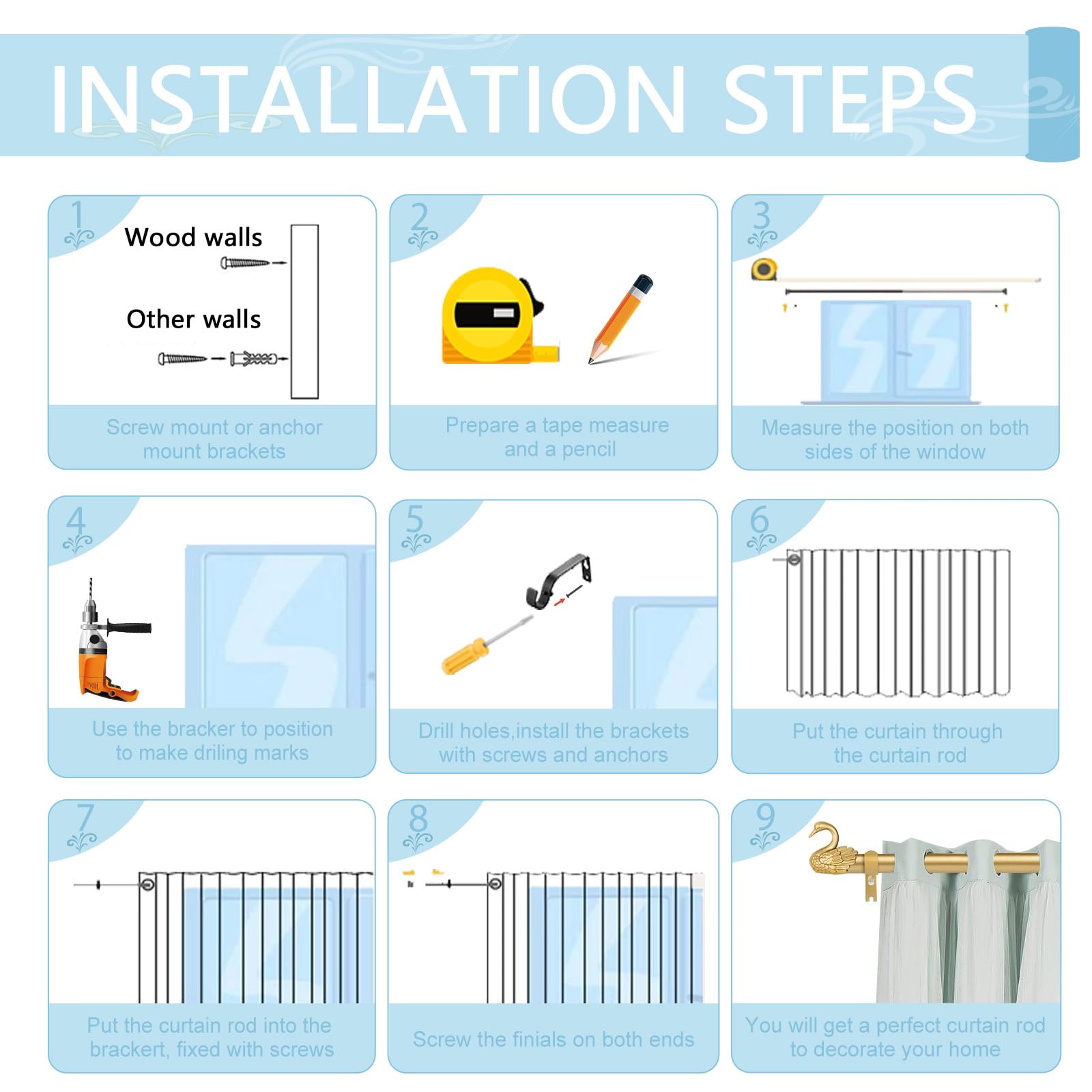 INSTALLATION STEPS

1

Wood walls

Other walls

Screw mount or anchor mount brackets

2

Prepare a tape measure and a pencil

3

Measure the position on both sides of the window

4

Use the bracker to position to make driling marks

5

Drill holes,install the brackets with screws and anchors

6

Put the curtain through the curtain rod

7

Put the curtain rod into the brackert, fixed with screws

8

Screw the finials on both ends

9

You will get a perfect curtain rod to decorate your home