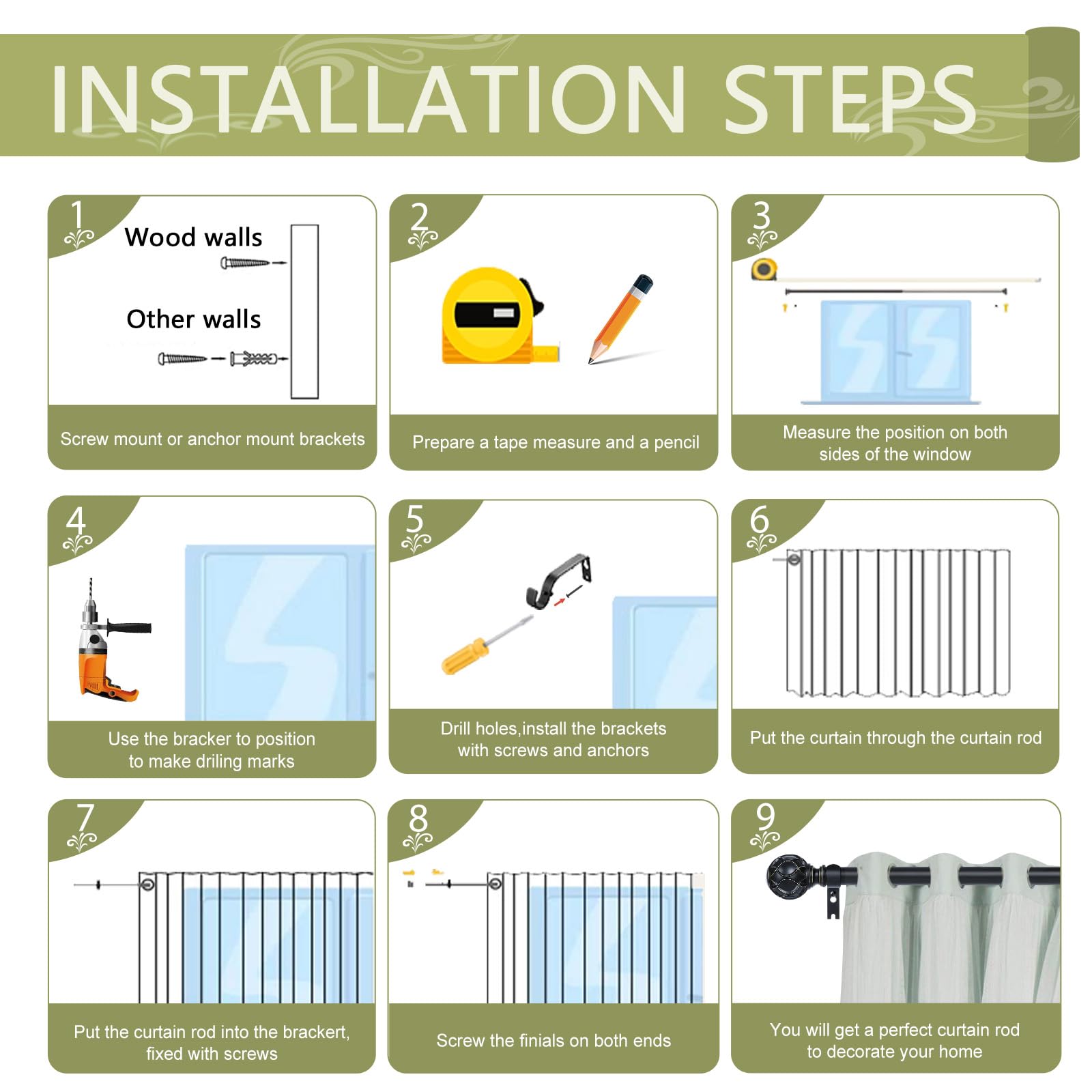 INSTALLATION STEPS

1

Wood walls

Other walls

Screw mount or anchor mount brackets

2

Prepare a tape measure and a pencil

3

Measure the position on both sides of the window

4

Use the bracker to position to make driling marks

5

Drill holes,install the brackets with screws and anchors

6

Put the curtain through the curtain rod

7

Put the curtain rod into the brackert, fixed with screws

8

Screw the finials on both ends

9

You will get a perfect curtain rod to decorate your home