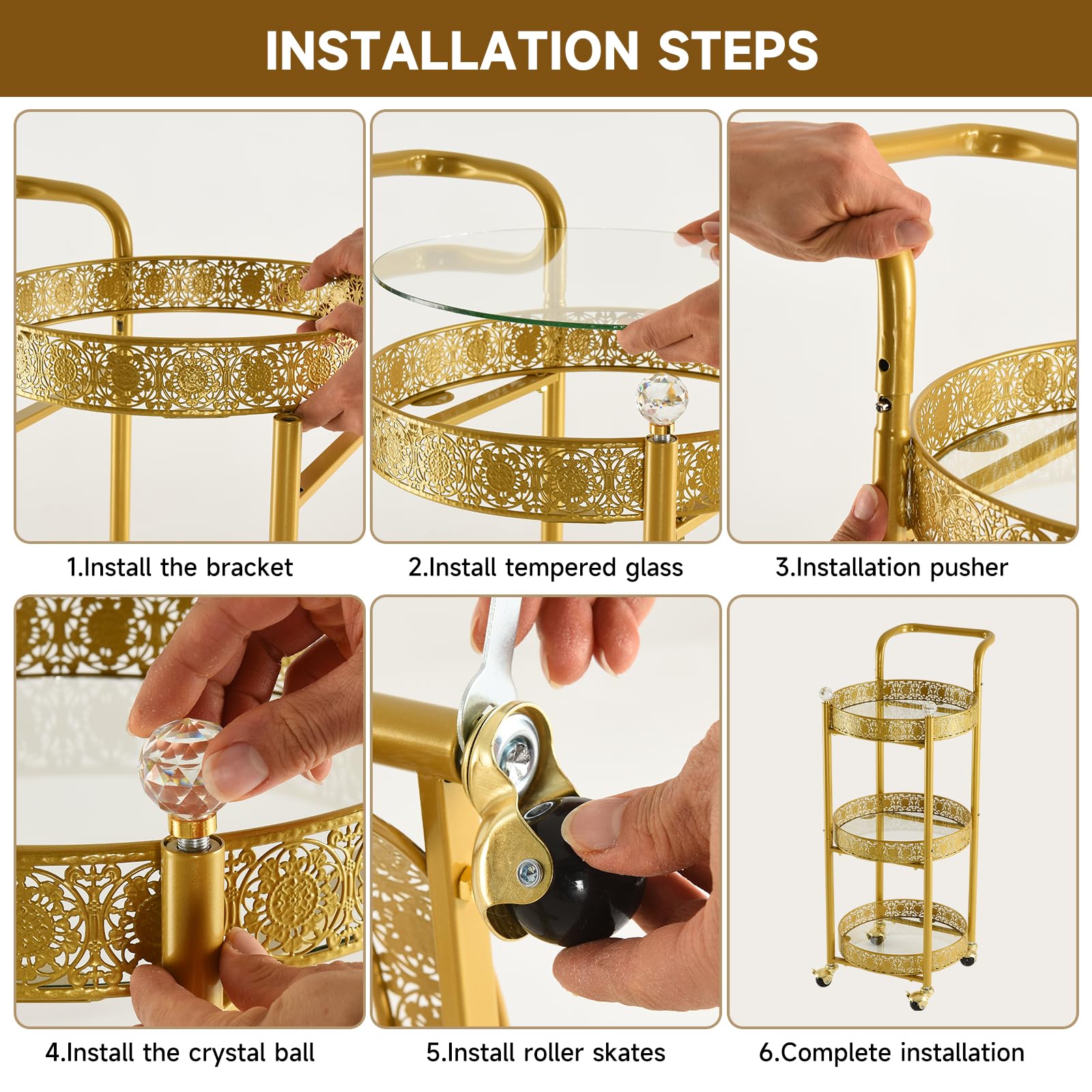 INSTALLATION STEPS

1.Install the bracket

2.Install tempered glass

3.Installation pusher

4.Install the crystal ball

5.Install roller skates

6.Complete installation