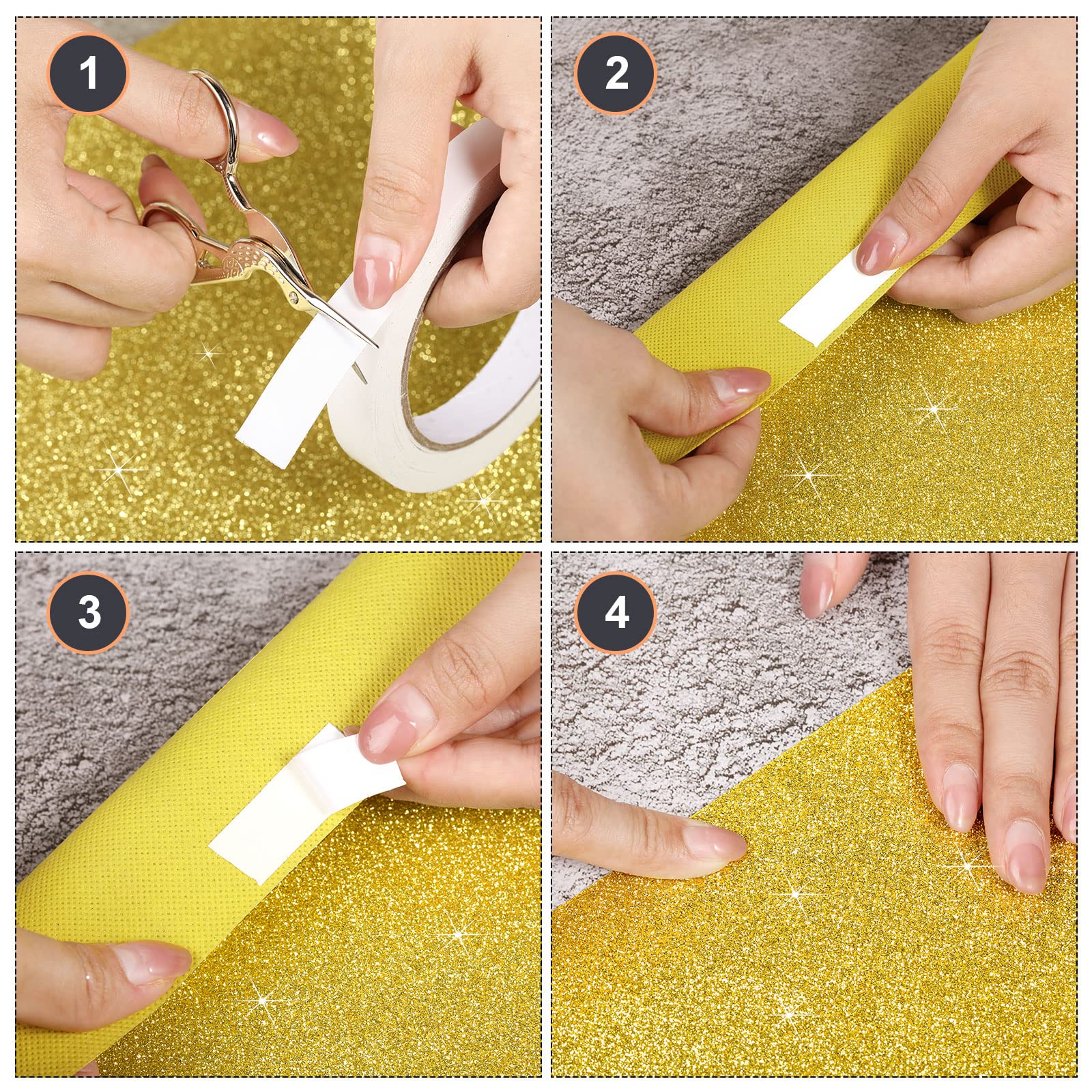 1

2

3

4