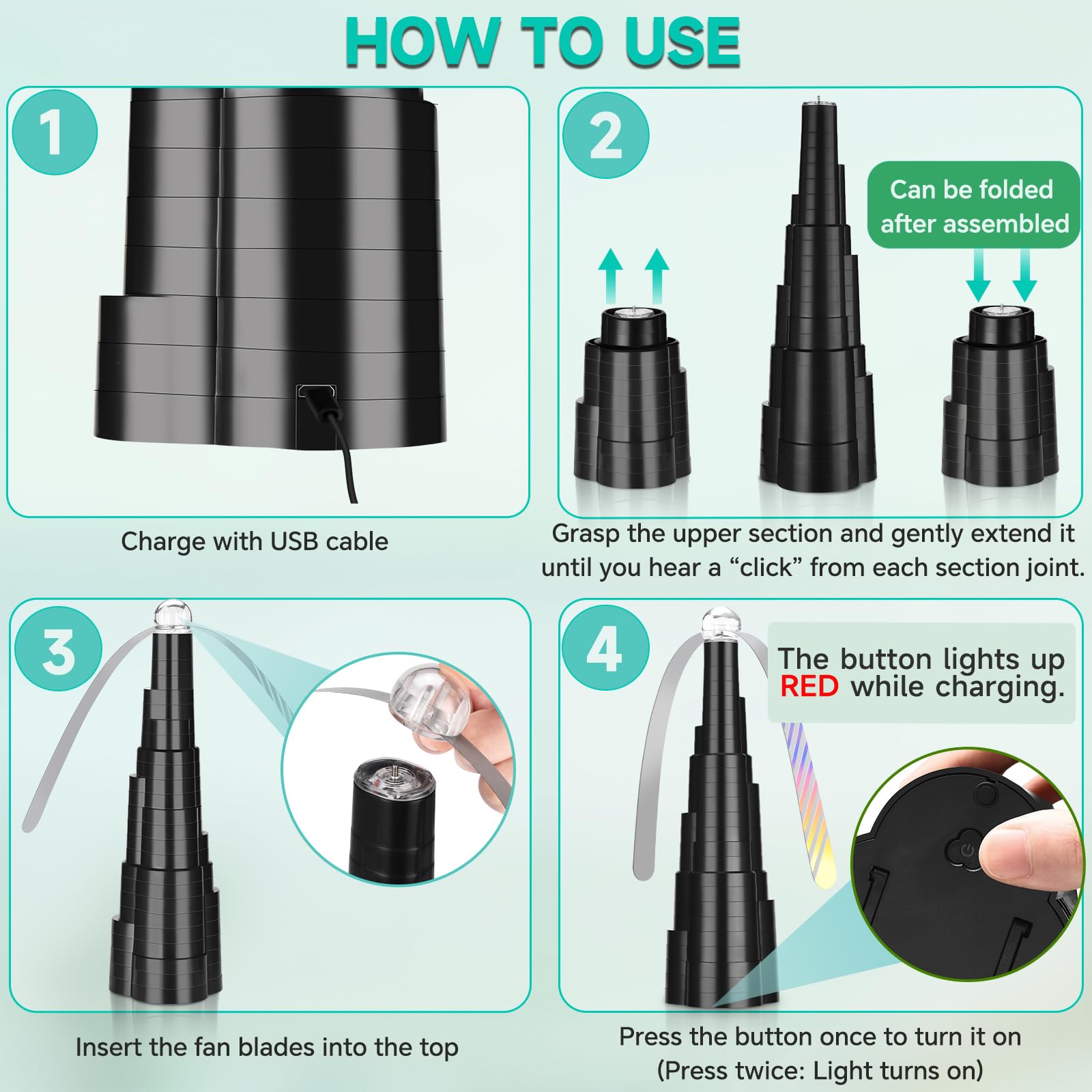 HOW TO USE

1

Charge with USB cable

2

Can be folded after assembled

Grasp the upper section and gently extend it until you hear a “click” from each section joint.

3

Insert the fan blades into the top

4

The button lights up RED while charging.

Press the button once to turn it on
(Press twice: Light turns on)