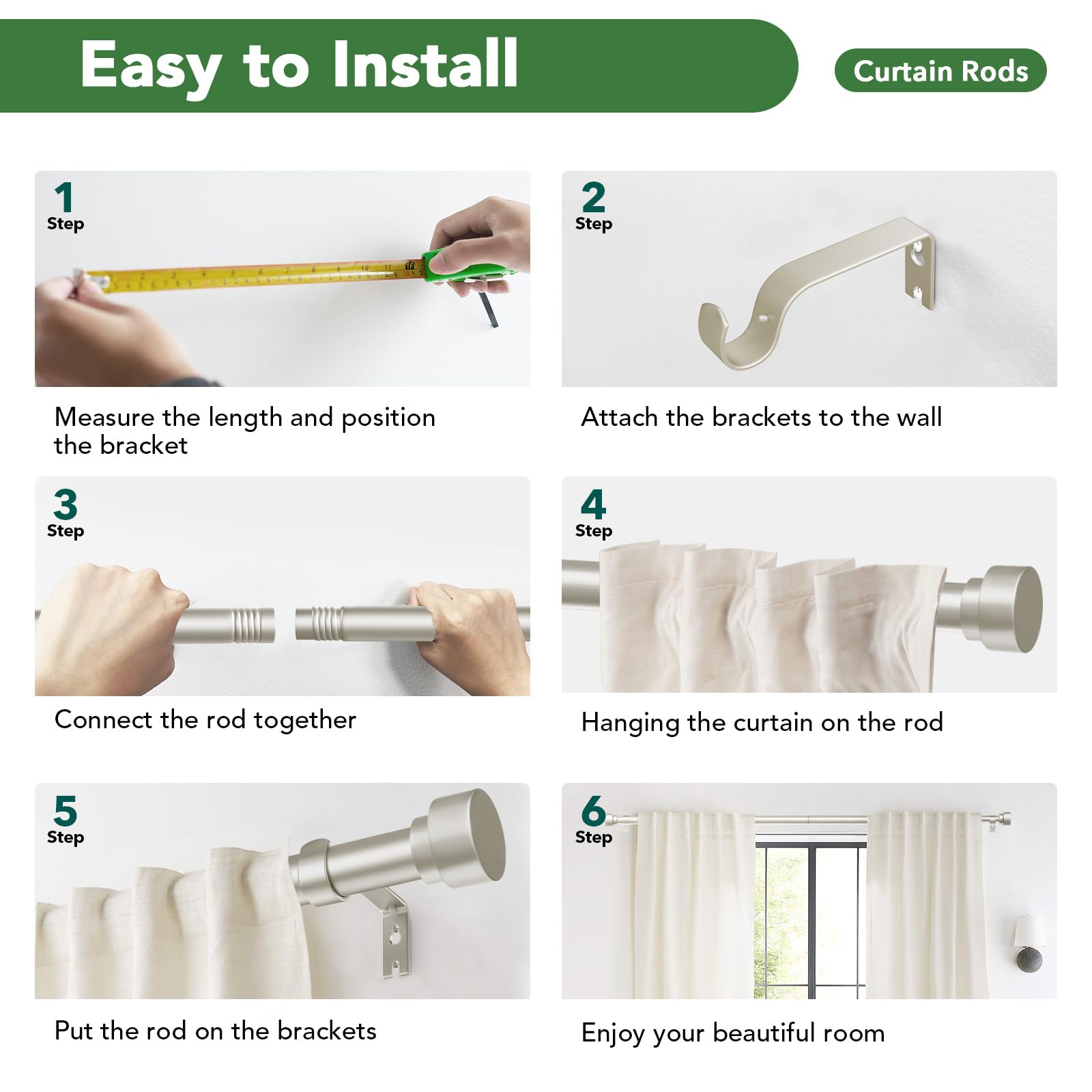 Easy to Install

Curtain Rods

1
Step

Measure the length and position the bracket

2
Step

Attach the brackets to the wall

3
Step

Connect the rod together

4
Step

Hanging the curtain on the rod

5
Step

Put the rod on the brackets

6
Step

Enjoy your beautiful room