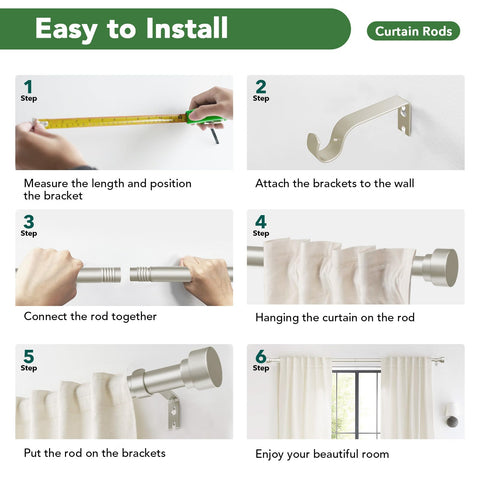 Easy to Install

Curtain Rods

1
Step

Measure the length and position the bracket

2
Step

Attach the brackets to the wall

3
Step

Connect the rod together

4
Step

Hanging the curtain on the rod

5
Step

Put the rod on the brackets

6
Step

Enjoy your beautiful room