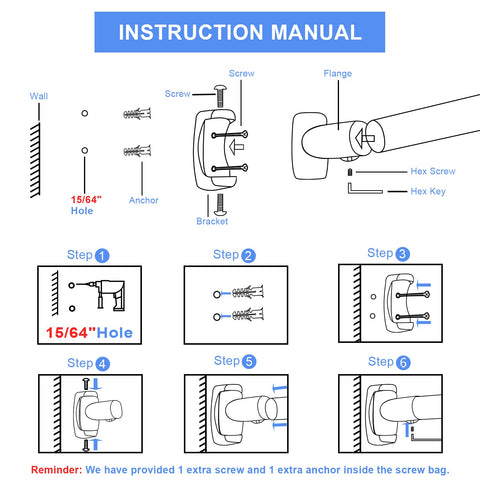 INSTRUCTION MANUAL

Wall

15/64"
Hole

Anchor

Screw

Screw

Bracket

Flange

Hex Screw

Hex Key

Step 1

15/64"Hole

Step 2

Step 3

Step 4

Step 5

Step 6

Reminder: We have provided 1 extra screw and 1 extra anchor inside the screw bag.